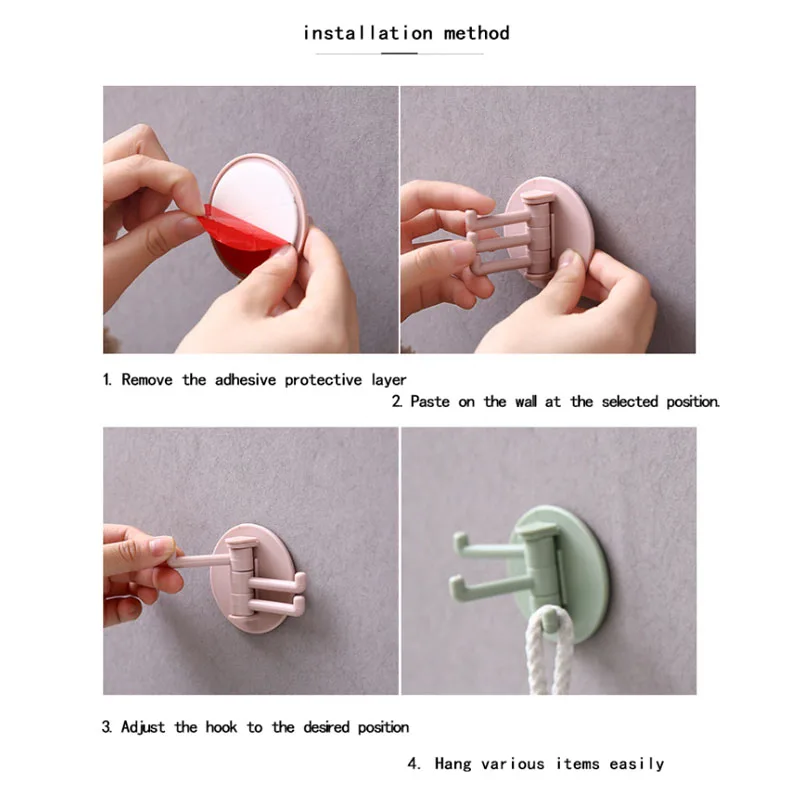 installation method

1. Remove the adhesive protective layer

2. Paste on the wall at the selected position.

3. Adjust the hook to the desired position

4. Hang various items easily