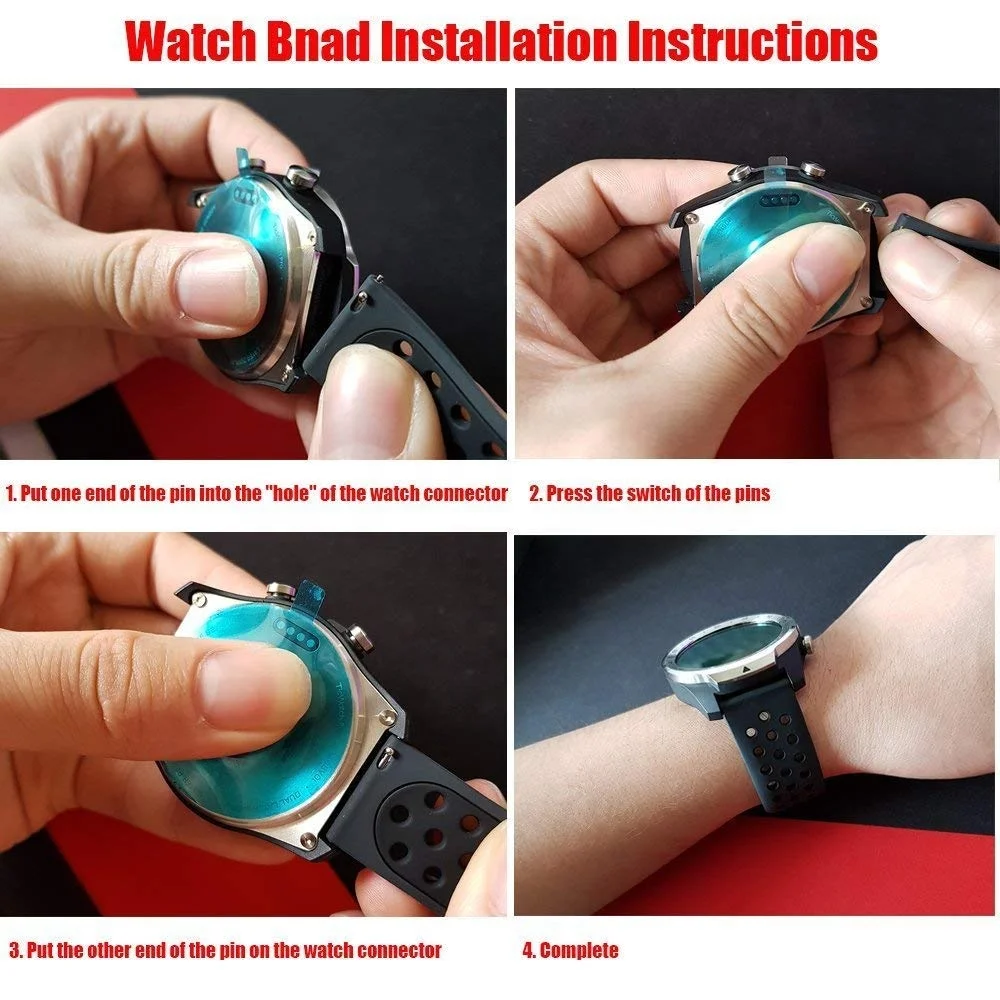 Watch Bnad Installation Instructions

1. Put one end of the pin into the "hole" of the watch connector

2. Press the switch of the pins

3. Put the other end of the pin on the watch connector

4. Complete