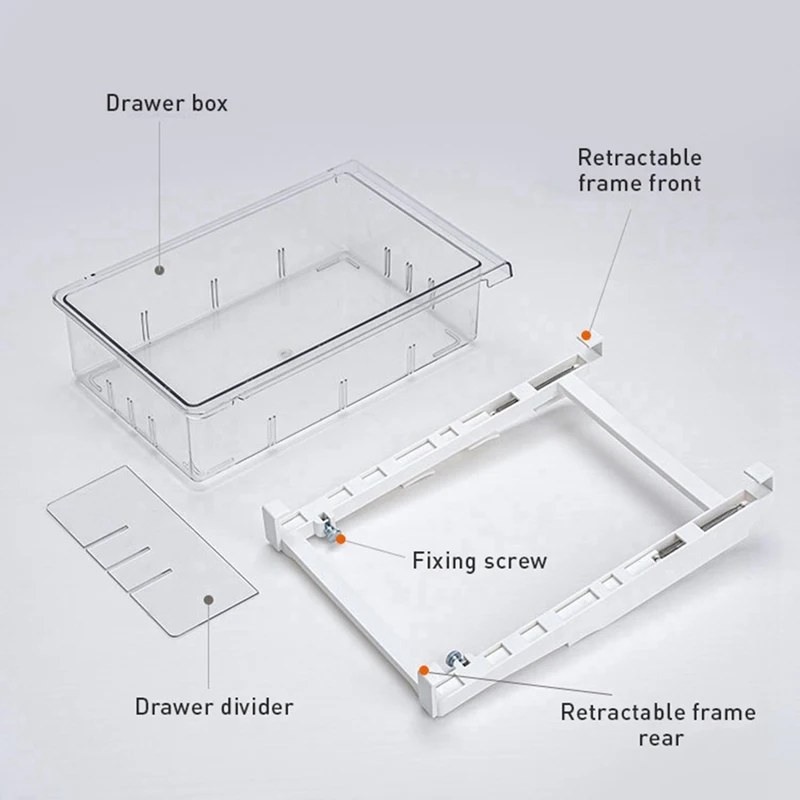 Drawer box

Retractable frame front

Fixing screw

Drawer divider

Retractable frame rear