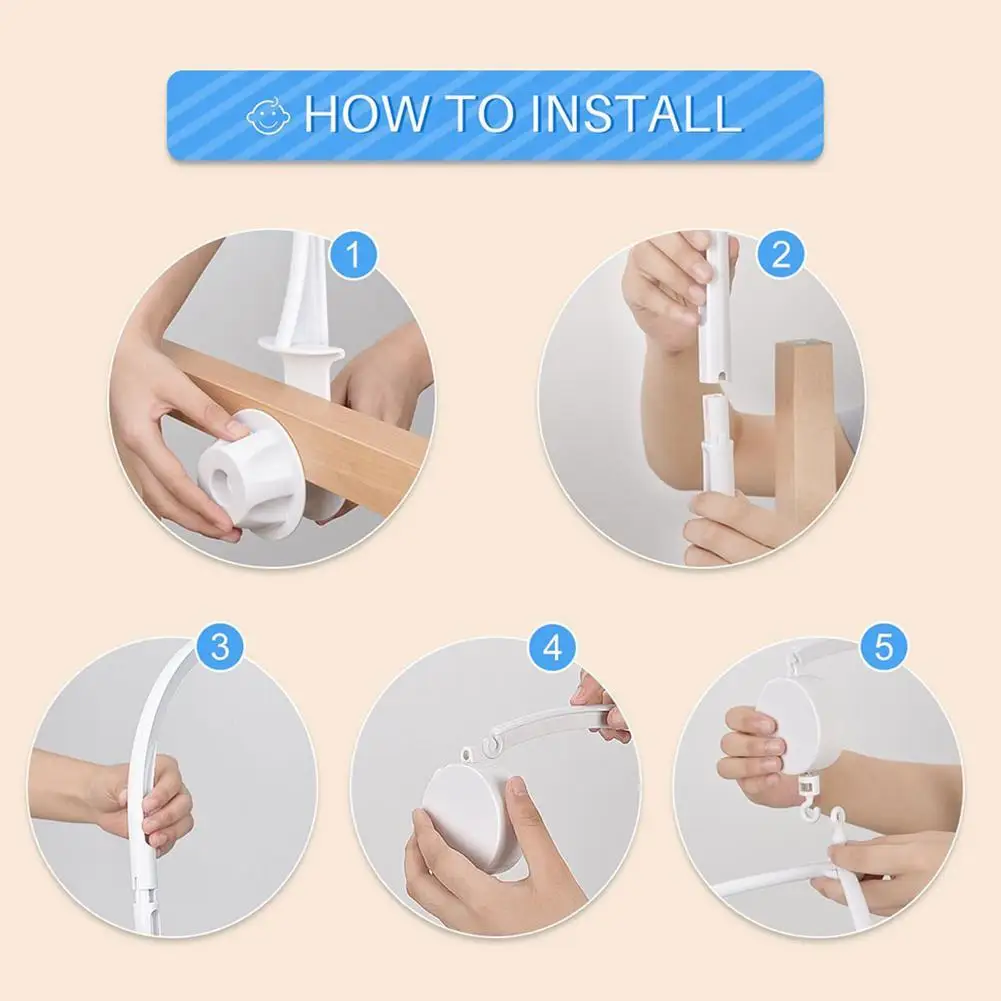 HOW TO INSTALL

1

2

3

4

5