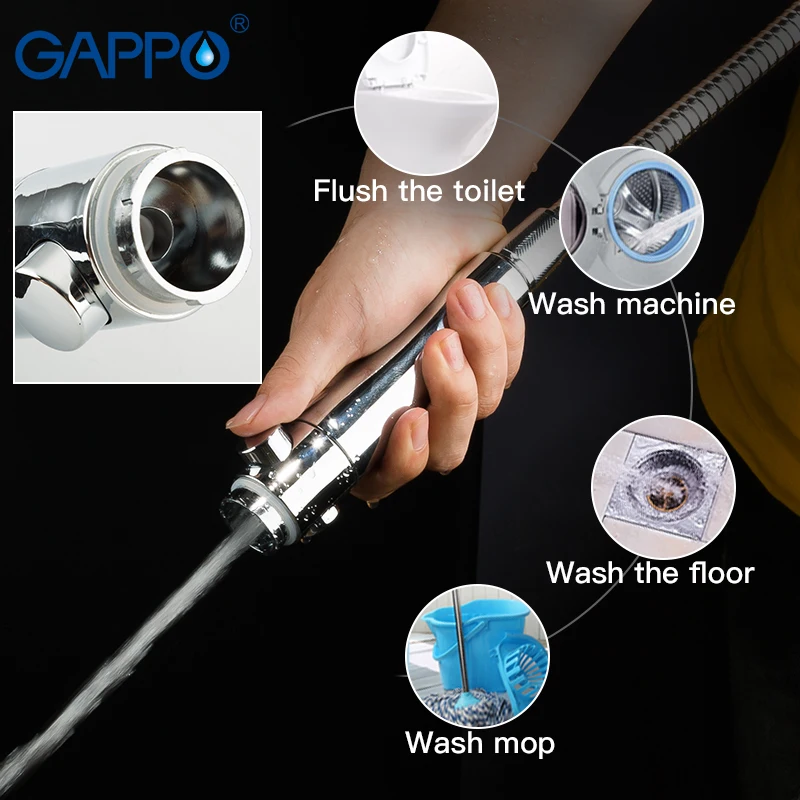 GAPPO®

Flush the toilet

Wash machine

Wash the floor

Wash mop