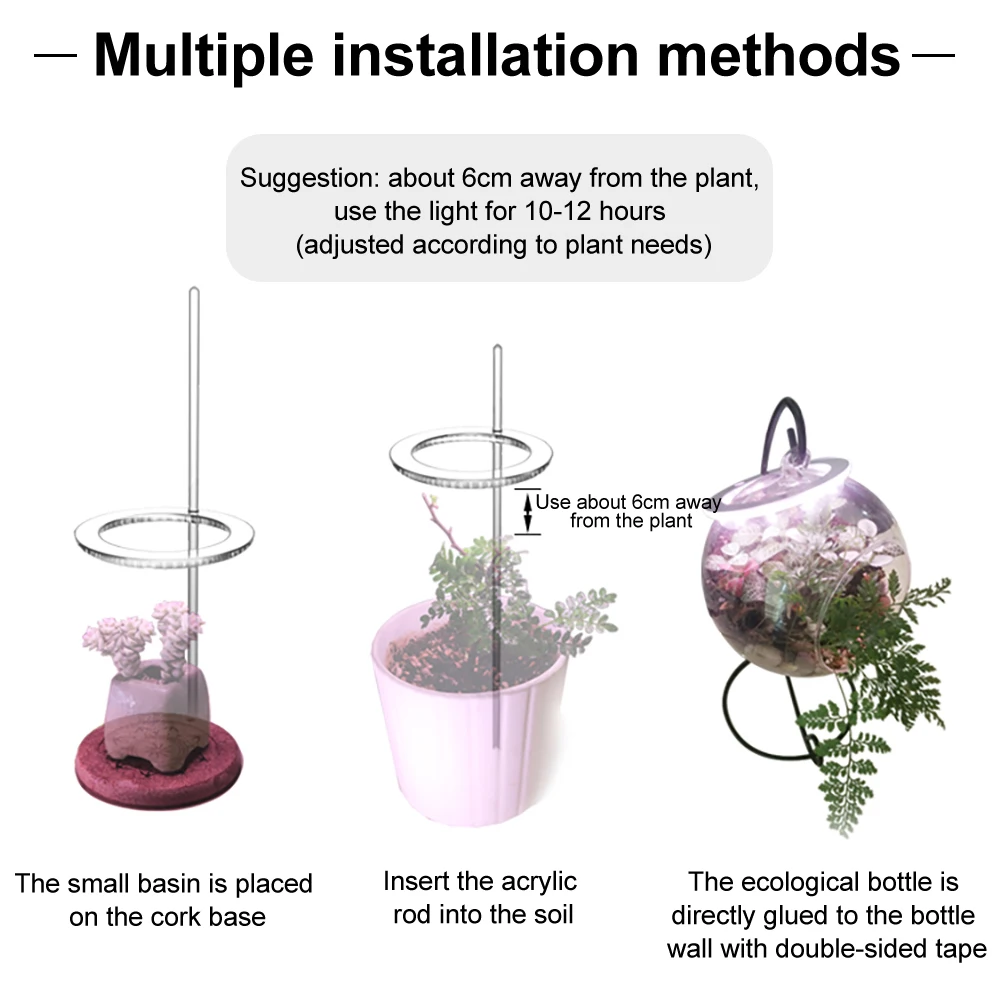 — Multiple installation methods —

Suggestion: about 6cm away from the plant, use the light for 10-12 hours (adjusted according to plant needs)

Use about 6cm away from the plant

The small basin is placed on the cork base

Insert the acrylic rod into the soil

The ecological bottle is directly glued to the bottle wall with double-sided tape