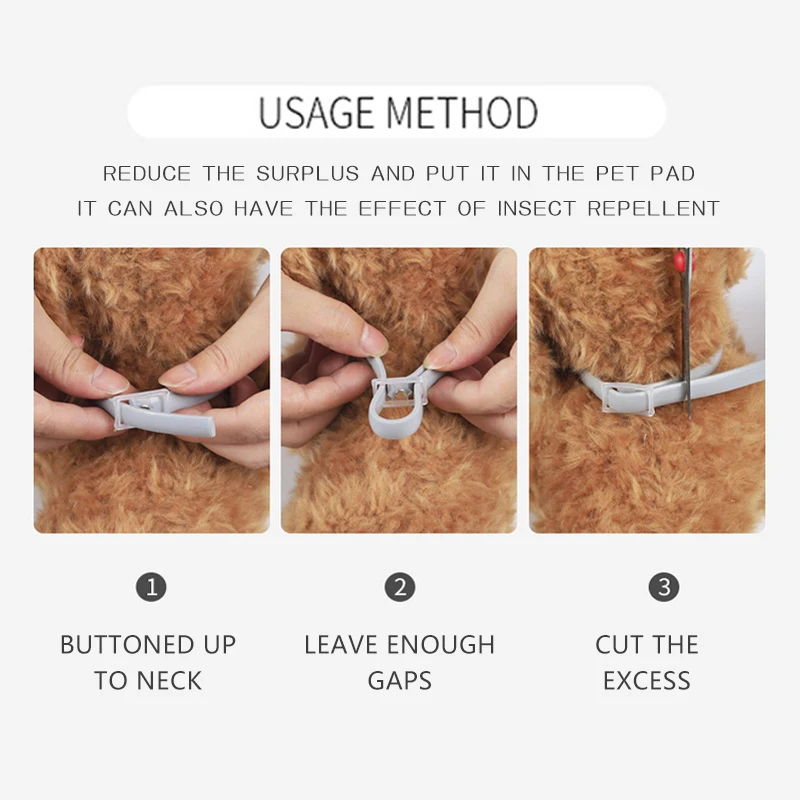 USAGE METHOD

REDUCE THE SURPLUS AND PUT IT IN THE PET PAD
IT CAN ALSO HAVE THE EFFECT OF INSECT REPELLENT

1
BUTTONED UP TO NECK

2
LEAVE ENOUGH GAPS

3
CUT THE EXCESS