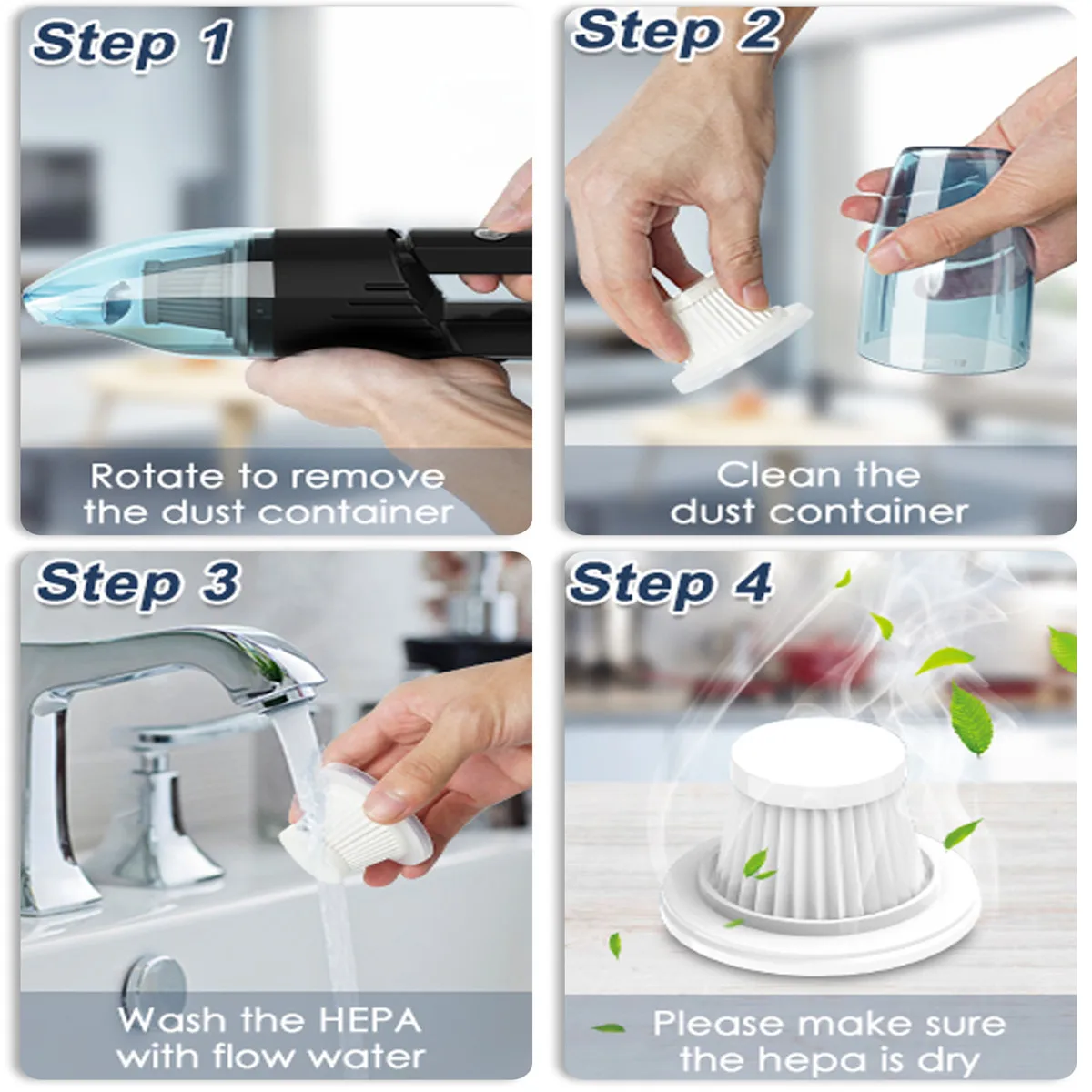 Step 1

Rotate to remove the dust container

Step 2

Clean the dust container

Step 3

Wash the HEPA with flow water

Step 4

Please make sure the hepa is dry