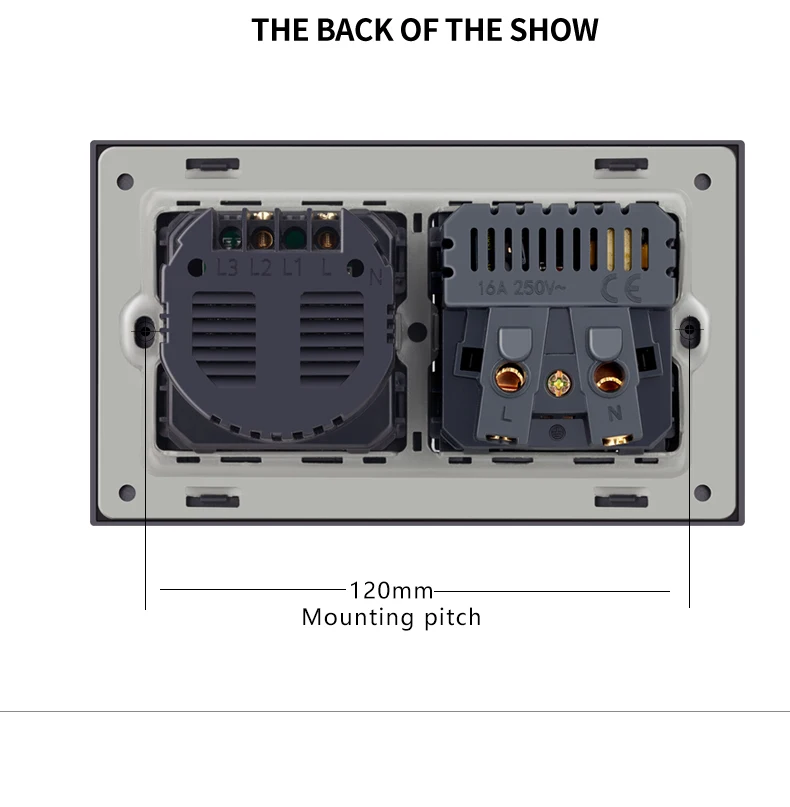 THE BACK OF THE SHOW

L3 L2 L1 L
N

16A 250V~ CE

L N

120mm
Mounting pitch