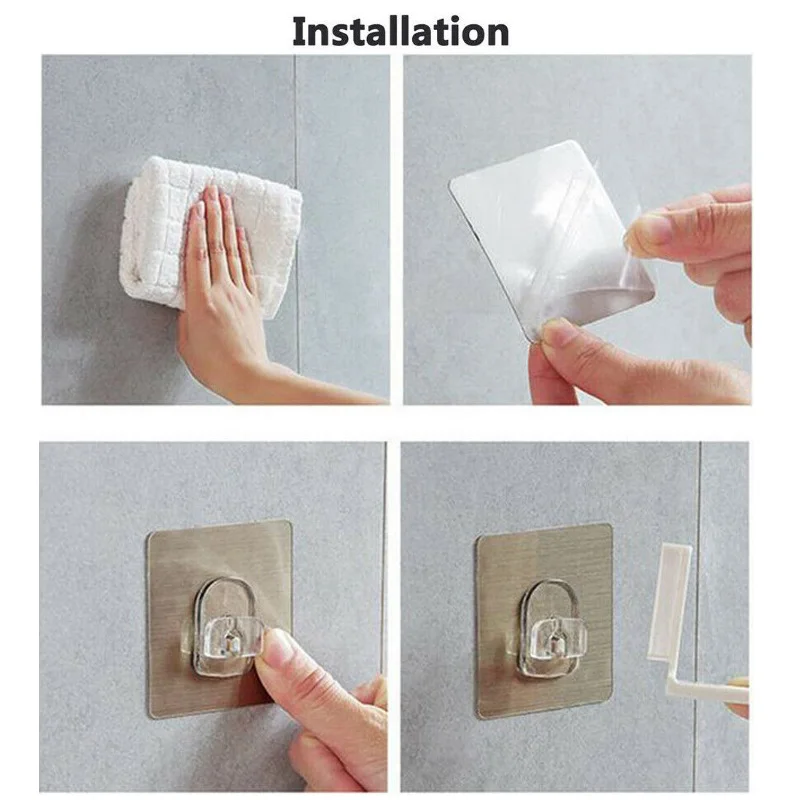 Installation