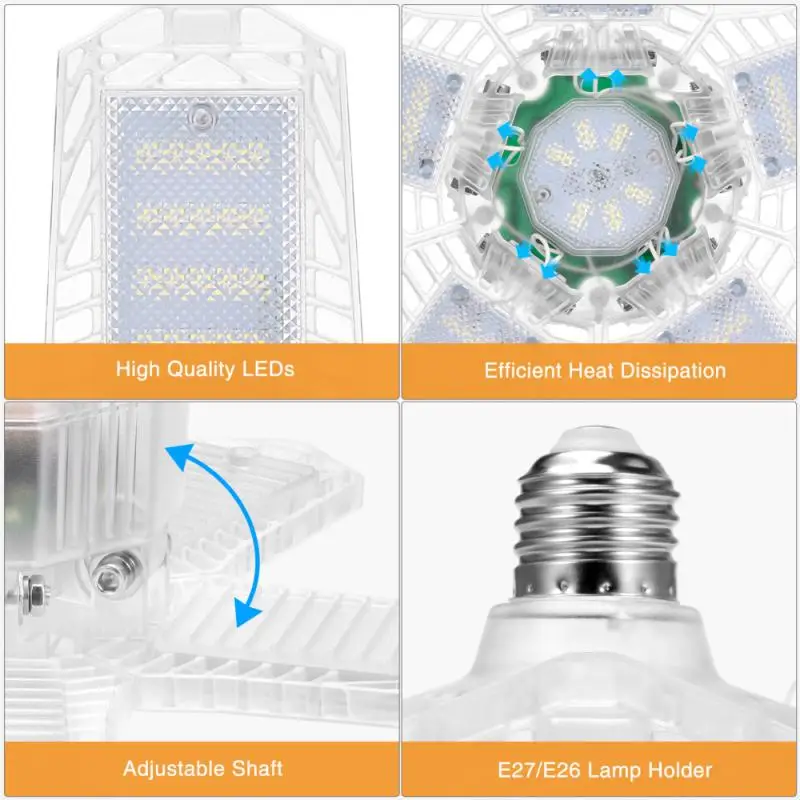 High Quality LEDs

Efficient Heat Dissipation

Adjustable Shaft

E27/E26 Lamp Holder