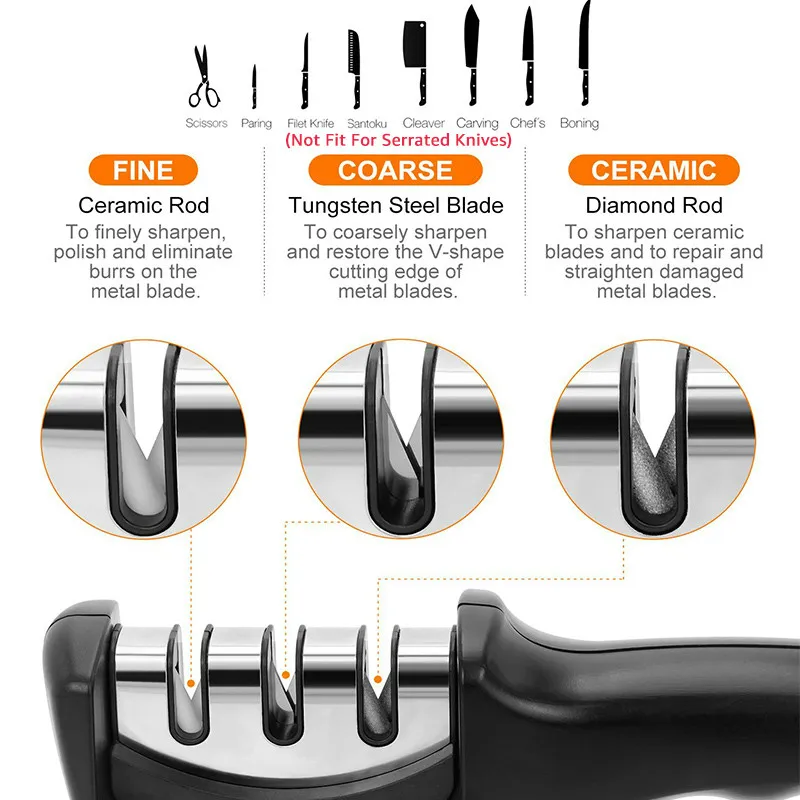 Scissors Paring Filet Knife Santoku Cleaver Carving Chef's Boning
(Not Fit For Serrated Knives)

FINE
Ceramic Rod
To finely sharpen, polish and eliminate burrs on the metal blade.

COARSE
Tungsten Steel Blade
To coarsely sharpen and restore the V-shape cutting edge of metal blades.

CERAMIC
Diamond Rod
To sharpen ceramic blades and to repair and straighten damaged metal blades.