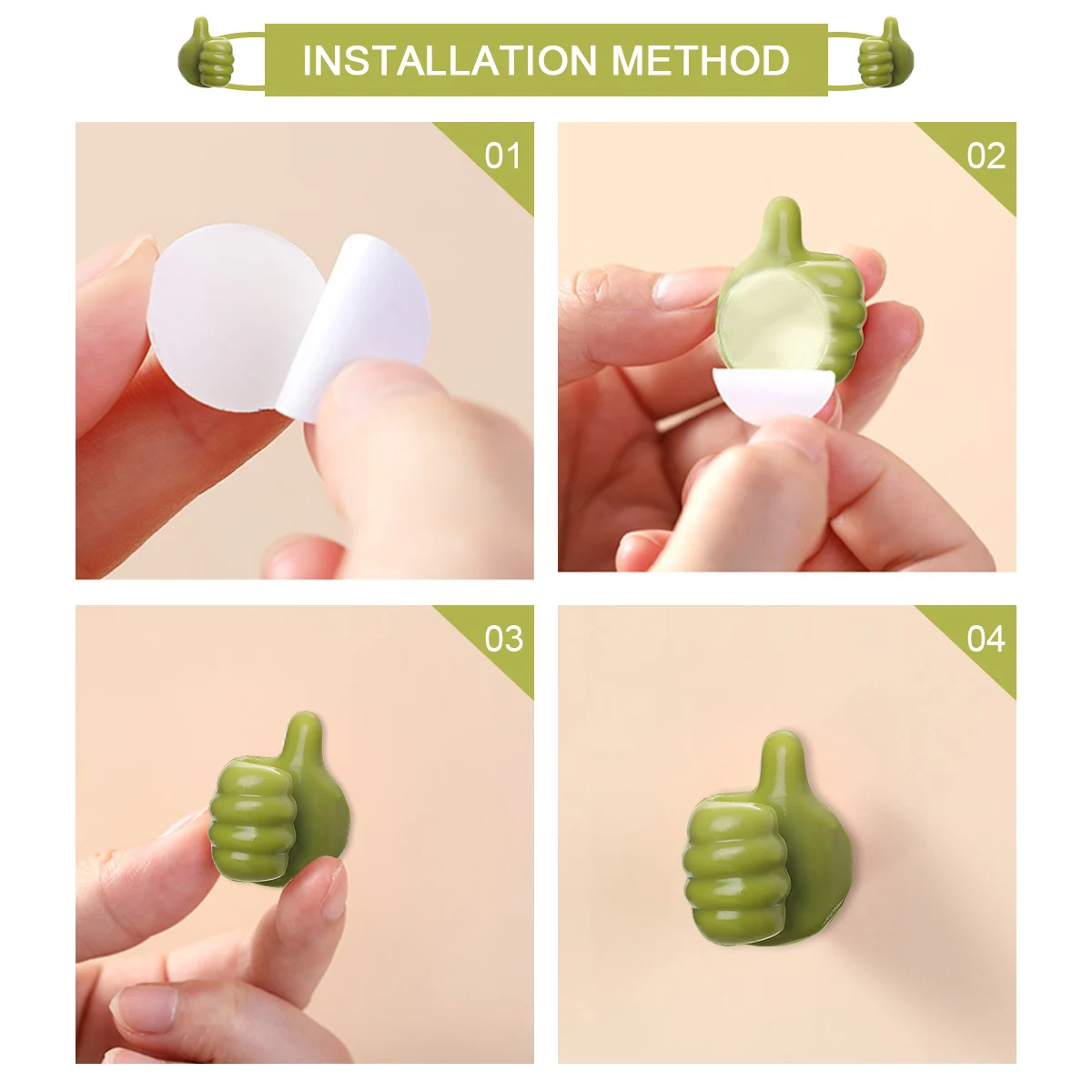 INSTALLATION METHOD

01

02

03

04