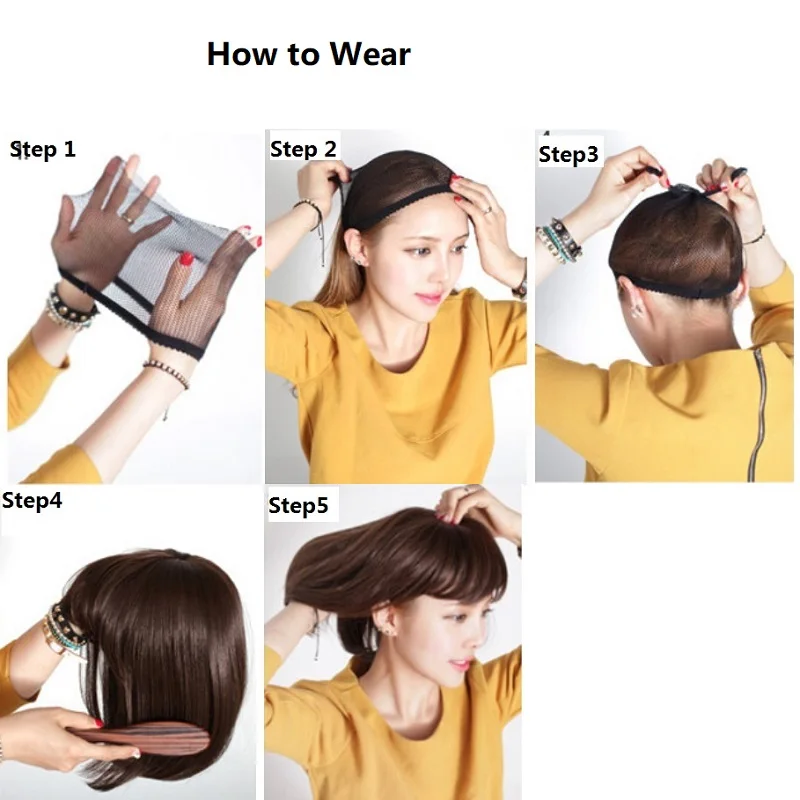 How to Wear

Step 1

Step 2

Step3

Step4

Step5