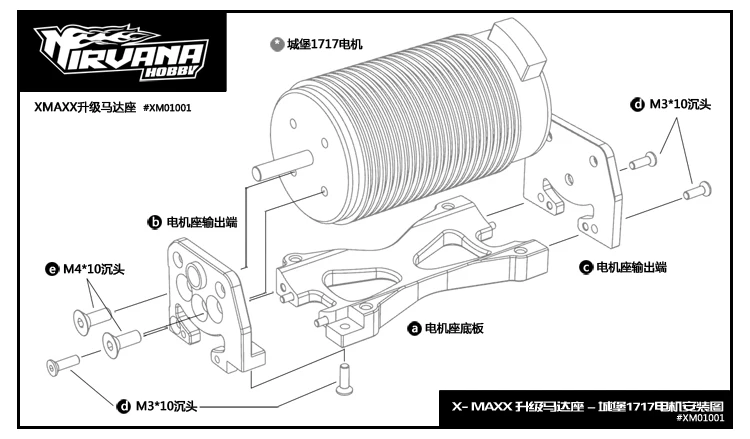 NIRVANA HOBBY

XMAXX升级马达座 #XM01001

城堡1717电机

d M3*10沉头

b 电机座输出端

e M4*10沉头

c 电机座输出端

a 电机座底板

d M3*10沉头

X- MAXX 升级马达座 – 城堡1717电机安装图
#XM01001