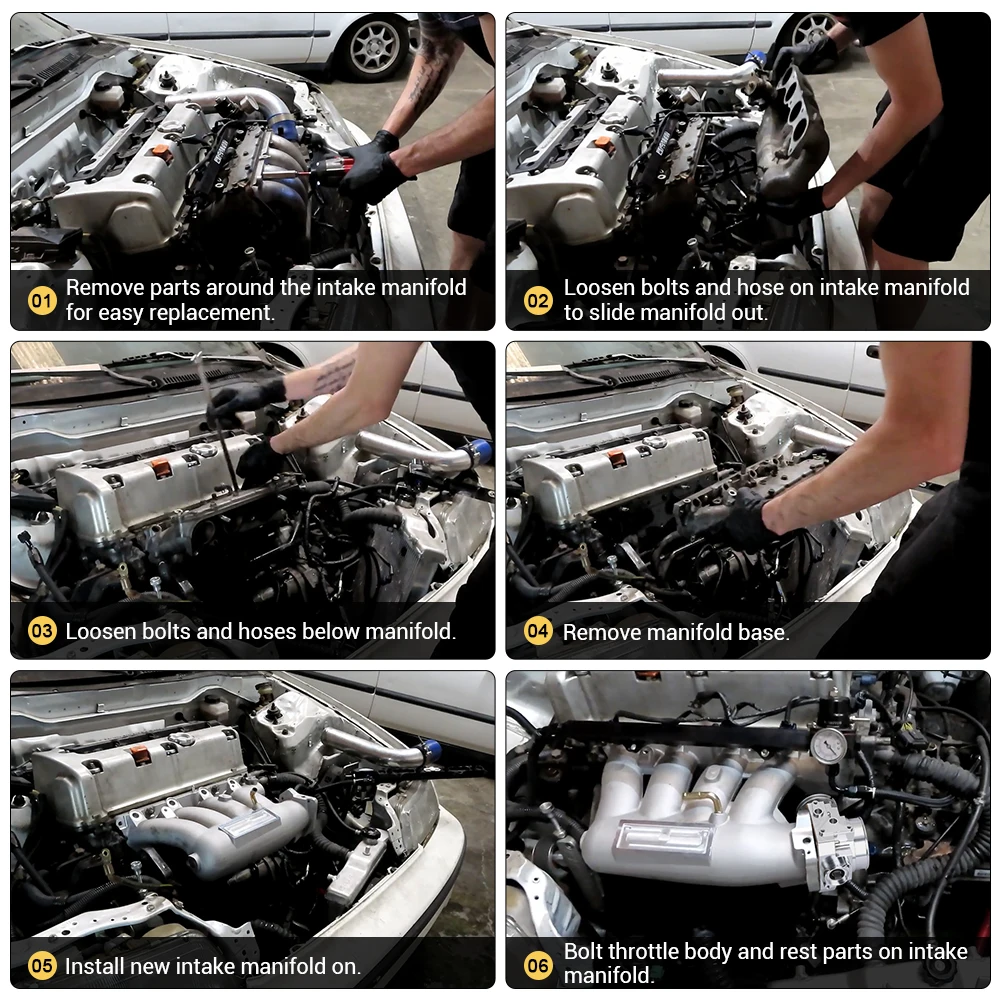 01 Remove parts around the intake manifold for easy replacement.

02 Loosen bolts and hose on intake manifold to slide manifold out.

03 Loosen bolts and hoses below manifold.

04 Remove manifold base.

05 Install new intake manifold on.

06 Bolt throttle body and rest parts on intake manifold.