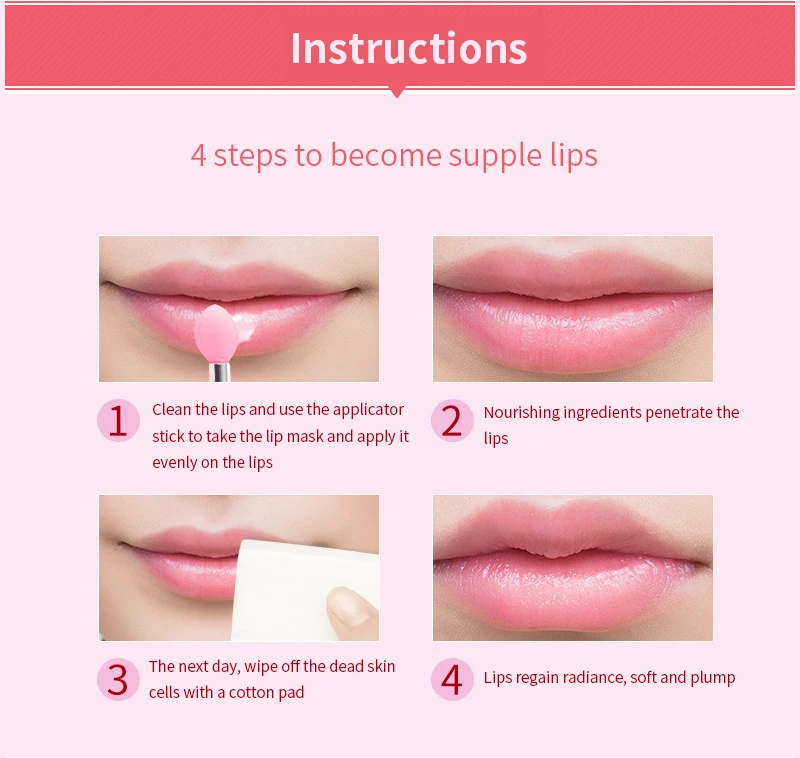 Instructions

4 steps to become supple lips

1 Clean the lips and use the applicator stick to take the lip mask and apply it evenly on the lips

2 Nourishing ingredients penetrate the lips

3 The next day, wipe off the dead skin cells with a cotton pad

4 Lips regain radiance, soft and plump