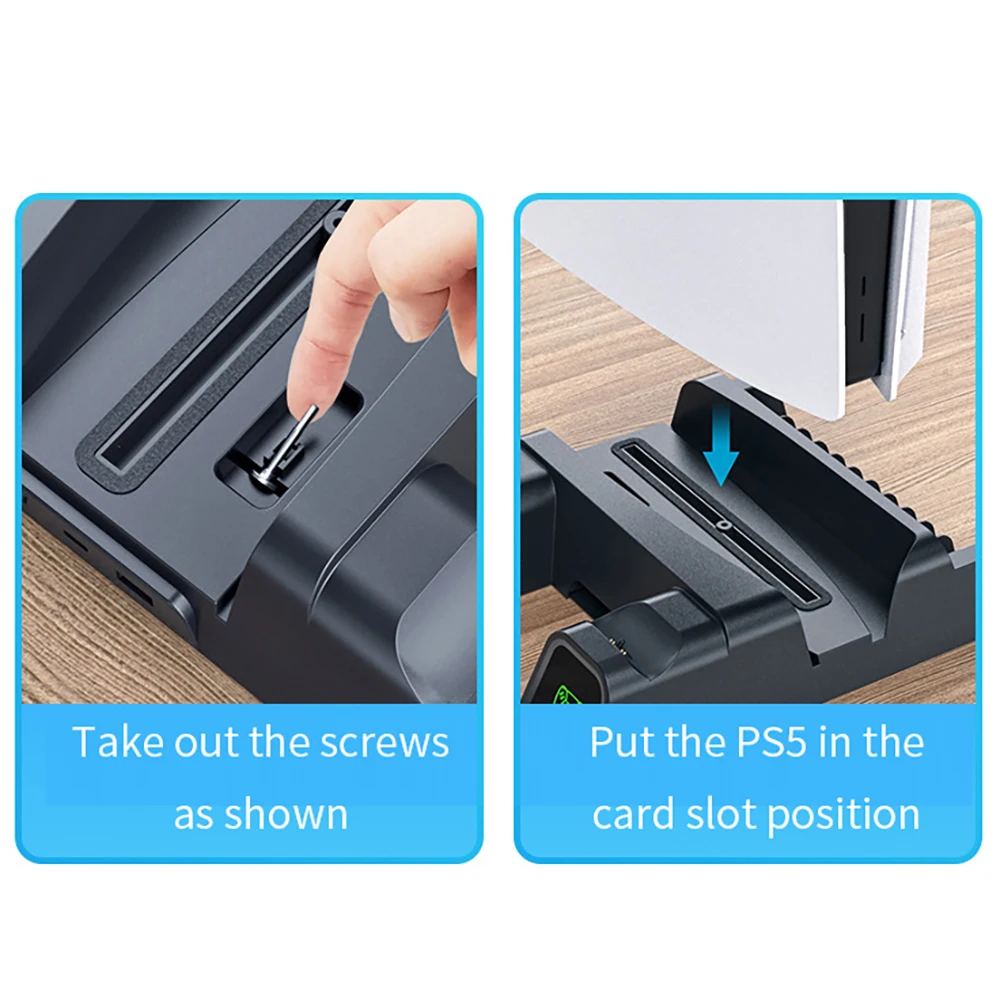 Take out the screws as shown

Put the PS5 in the card slot position