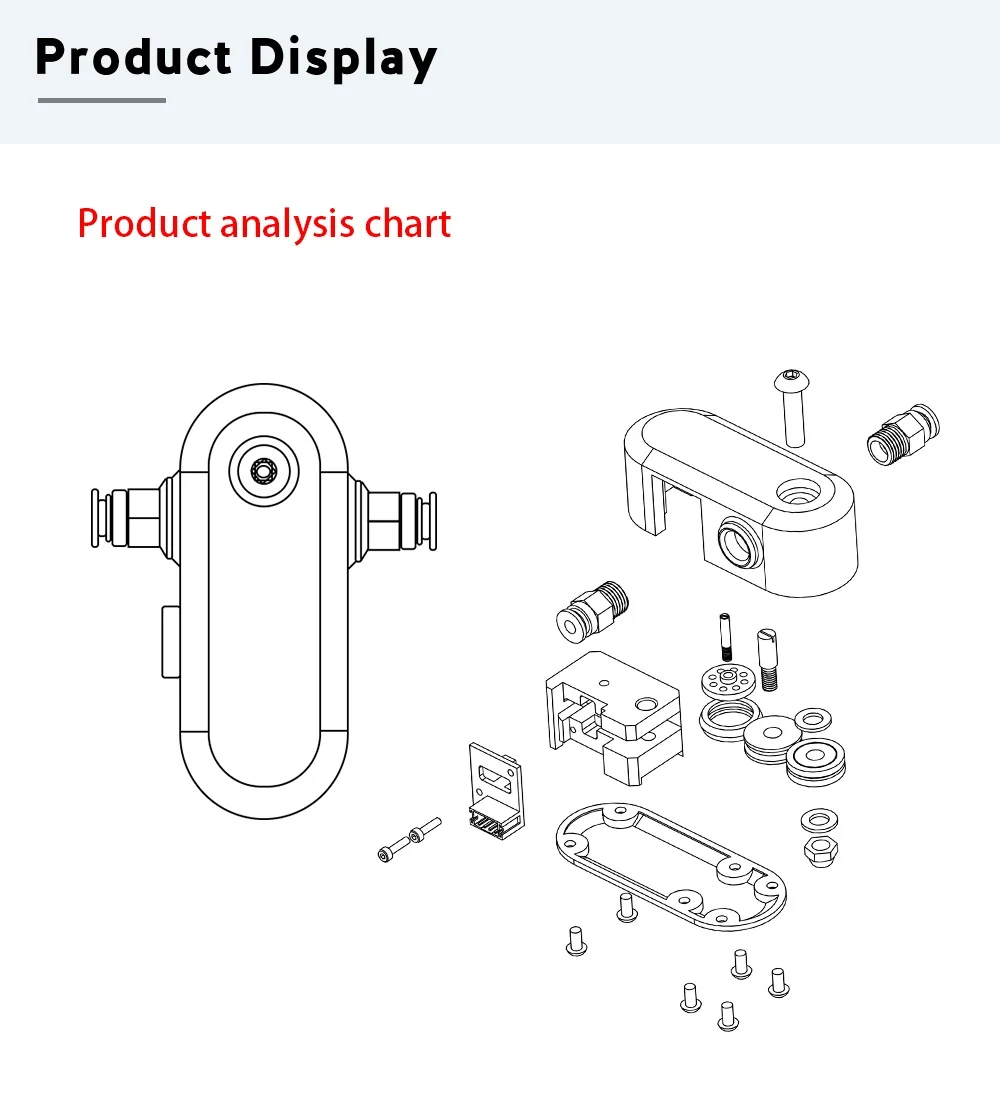 Product Display

Product analysis chart