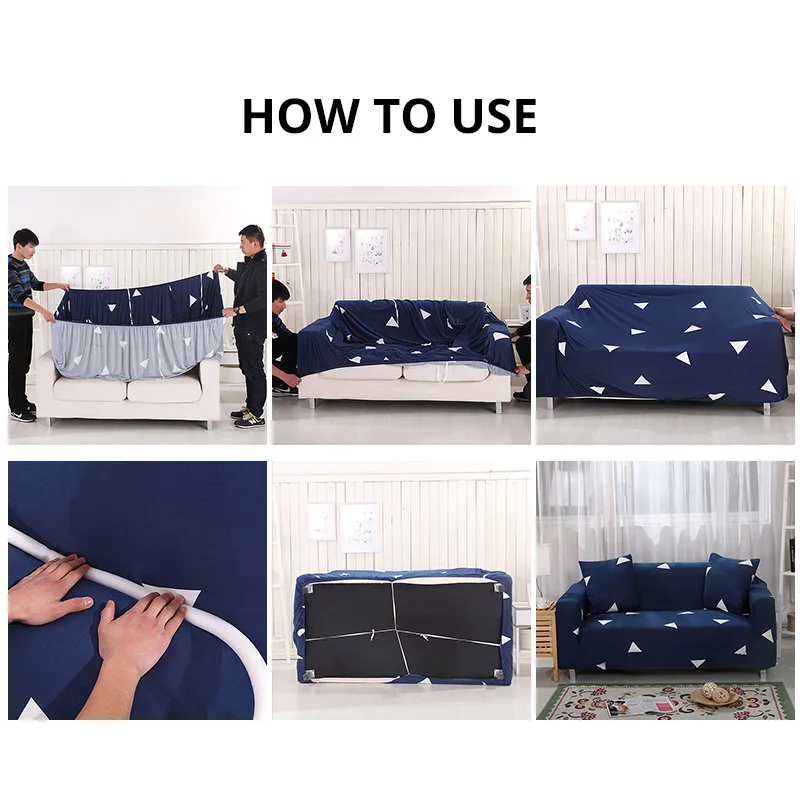 HOW TO USE