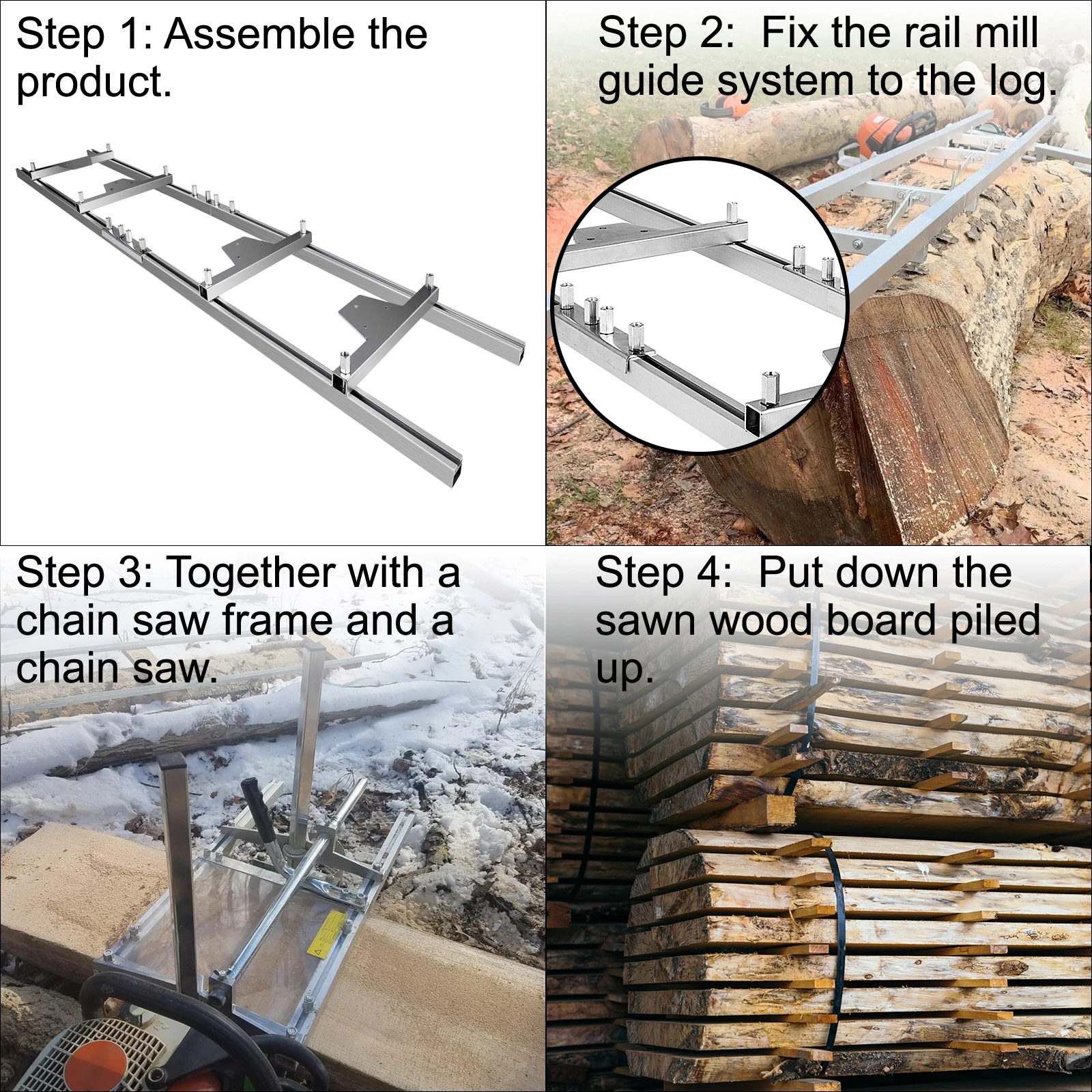 Step 1: Assemble the product.

Step 2: Fix the rail mill guide system to the log.

Step 3: Together with a chain saw frame and a chain saw.

Step 4: Put down the sawn wood board piled up.