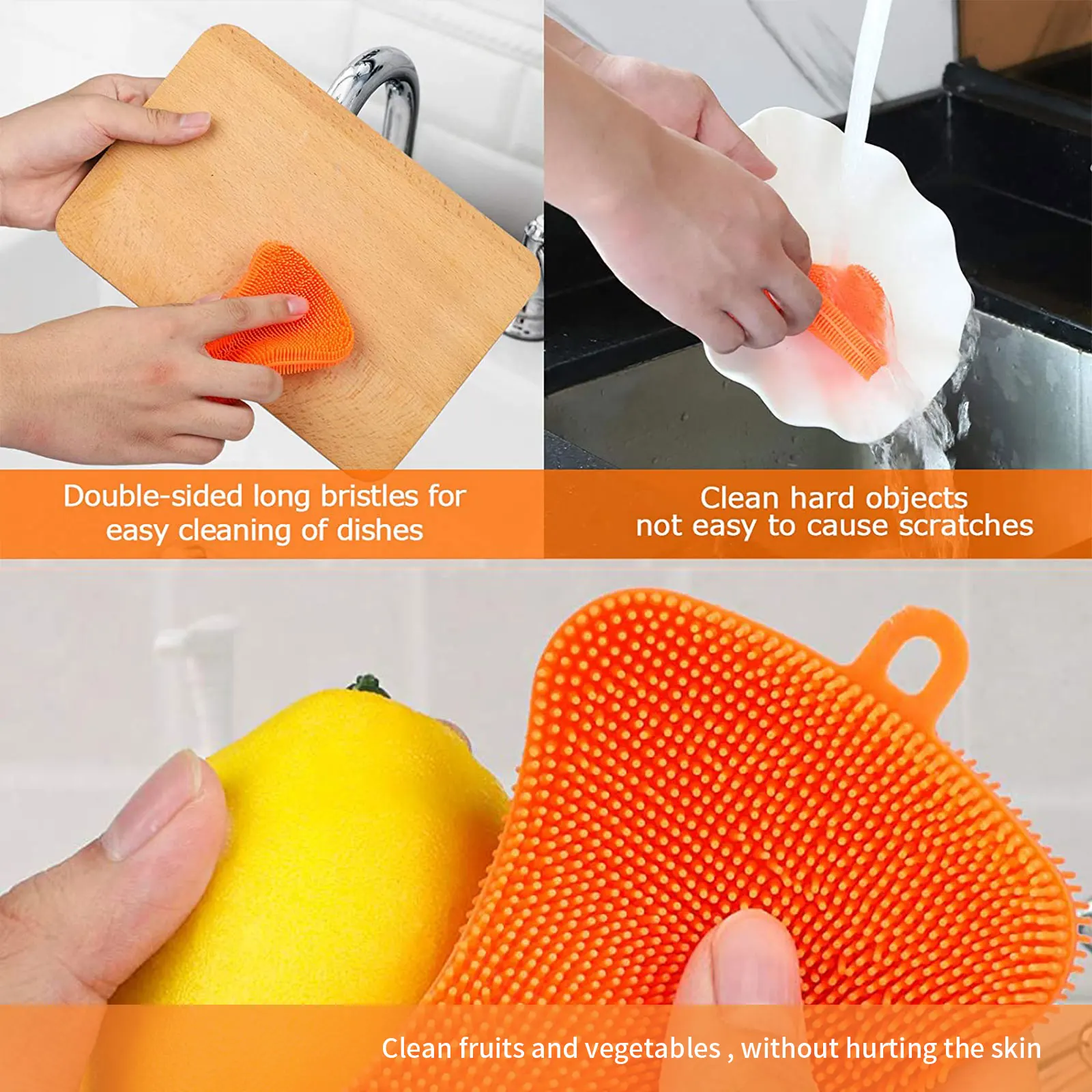 Double-sided long bristles for easy cleaning of dishes

Clean hard objects not easy to cause scratches

Clean fruits and vegetables , without hurting the skin