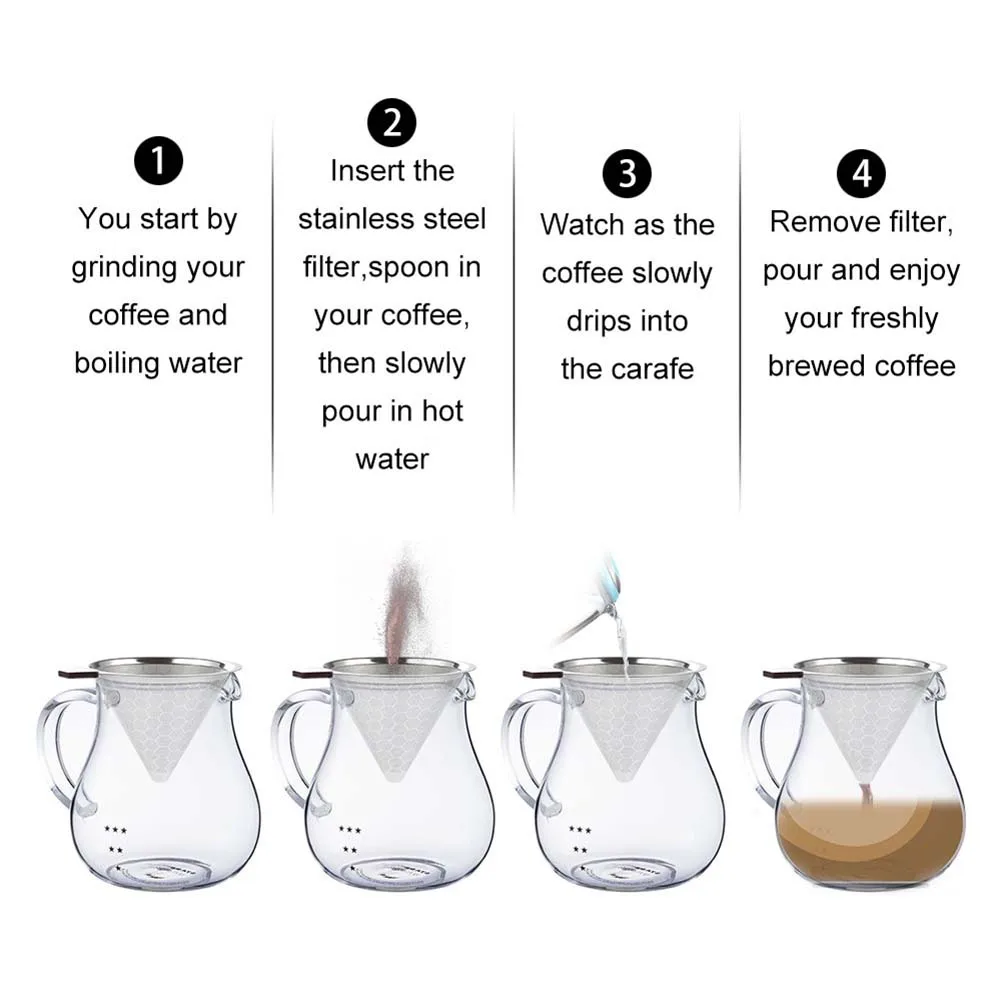 1
You start by grinding your coffee and boiling water

2
Insert the stainless steel filter,spoon in your coffee, then slowly pour in hot water

3
Watch as the coffee slowly drips into the carafe

4
Remove filter, pour and enjoy your freshly brewed coffee