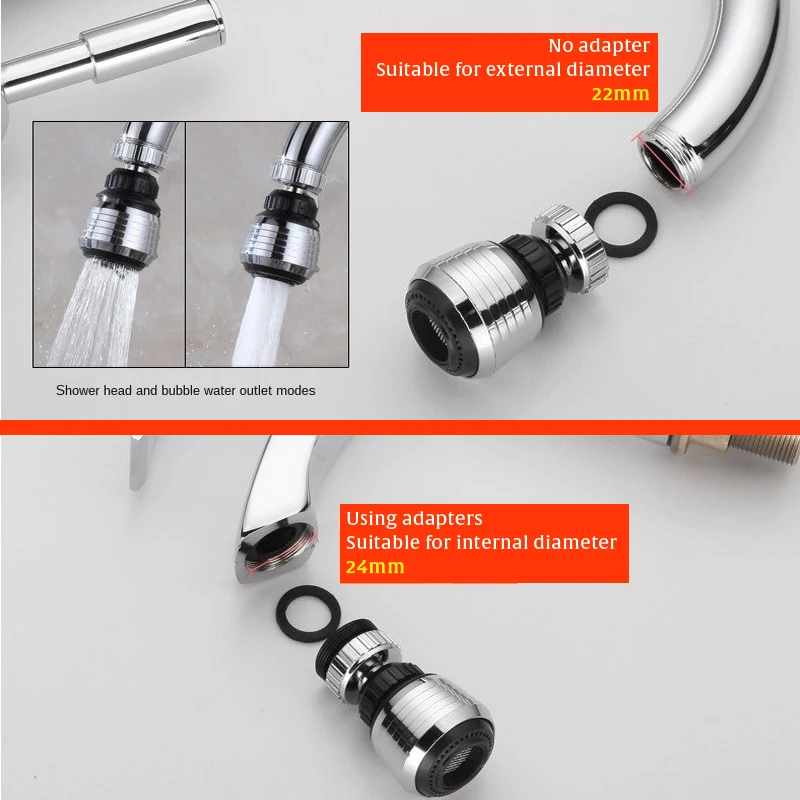 No adapter
Suitable for external diameter
22mm

Shower head and bubble water outlet modes

Using adapters
Suitable for internal diameter
24mm