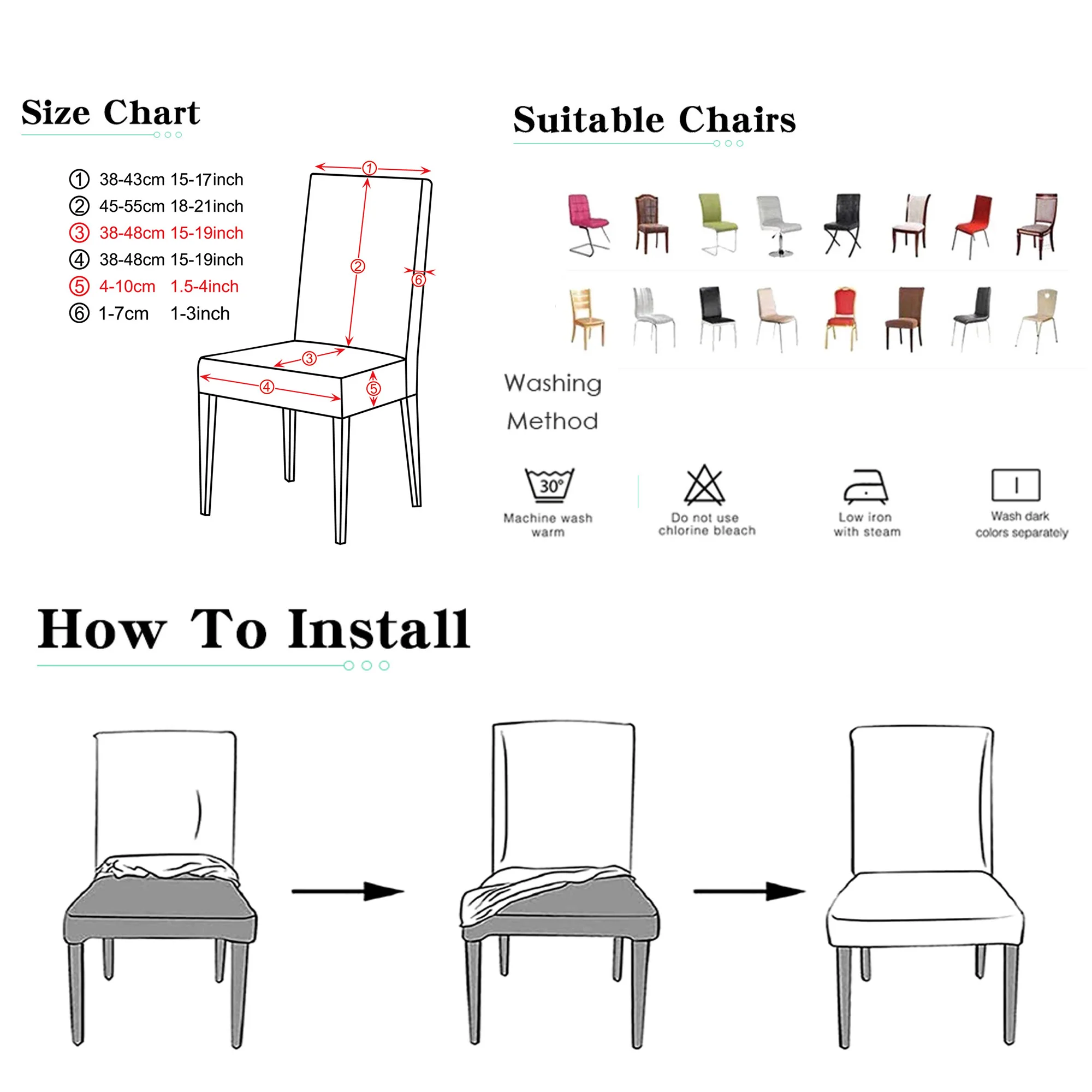 Size Chart

① 38-43cm 15-17inch
② 45-55cm 18-21inch
③ 38-48cm 15-19inch
④ 38-48cm 15-19inch
⑤ 4-10cm 1.5-4inch
⑥ 1-7cm 1-3inch

①
②
⑥
③
④
⑤

Suitable Chairs

Washing Method

30°
Machine wash warm

Do not use chlorine bleach

Low iron with steam

Wash dark colors separately

How To Install