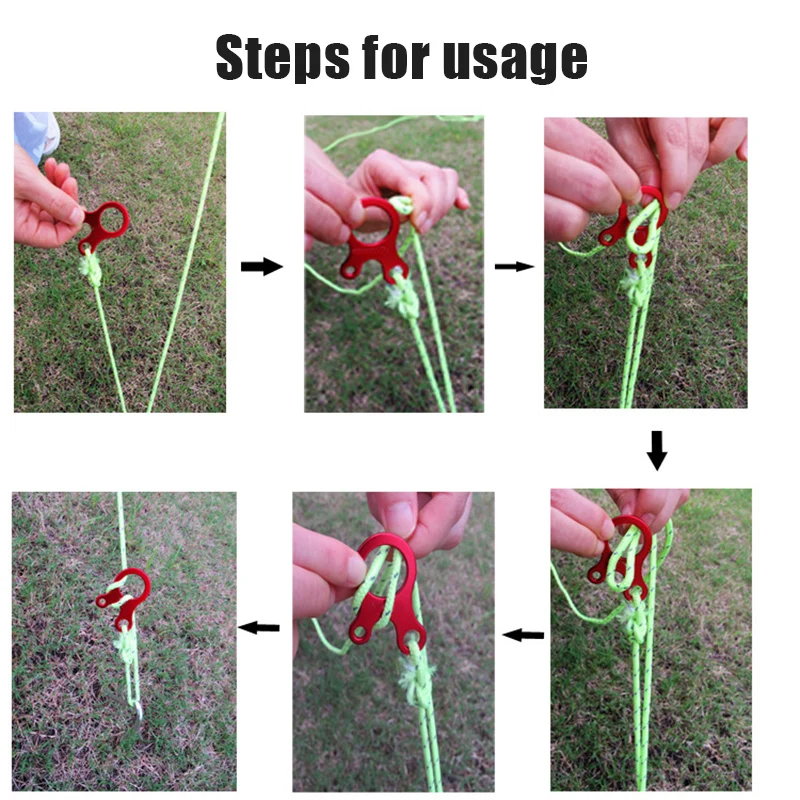 Steps for usage