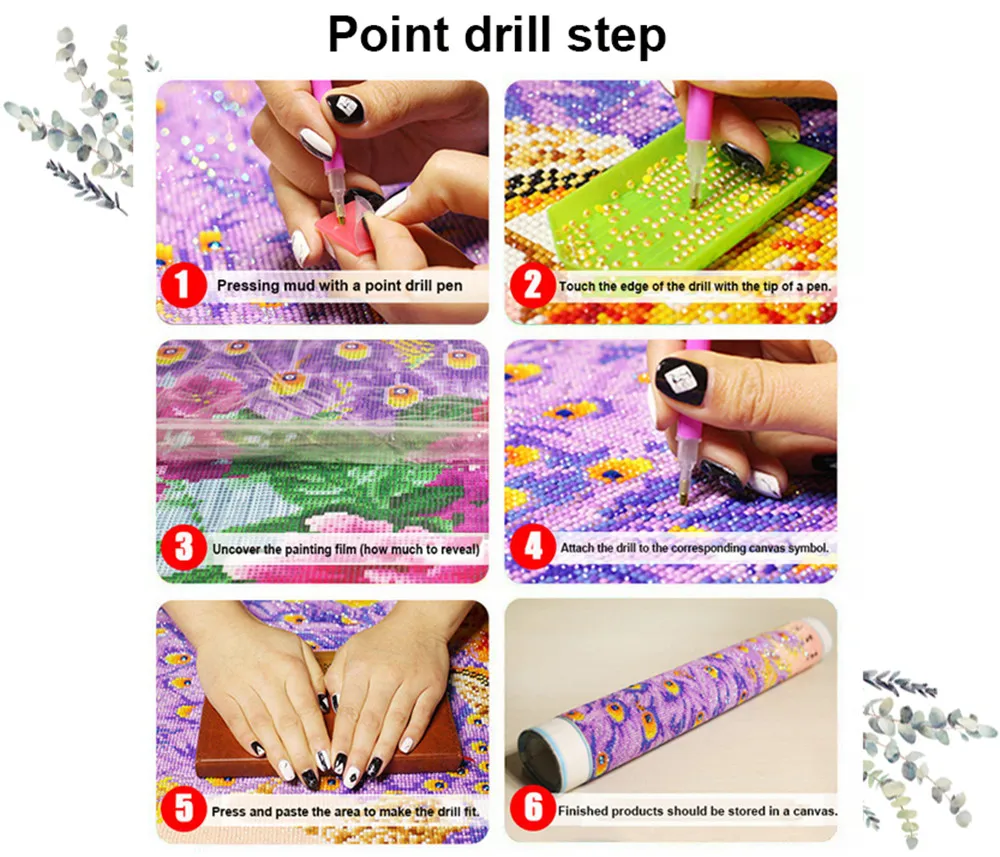 Point drill step

1 Pressing mud with a point drill pen

2 Touch the edge of the drill with the tip of a pen.

3 Uncover the painting film (how much to reveal)

4 Attach the drill to the corresponding canvas symbol.

5 Press and paste the area to make the drill fit.

6 Finished products should be stored in a canvas.