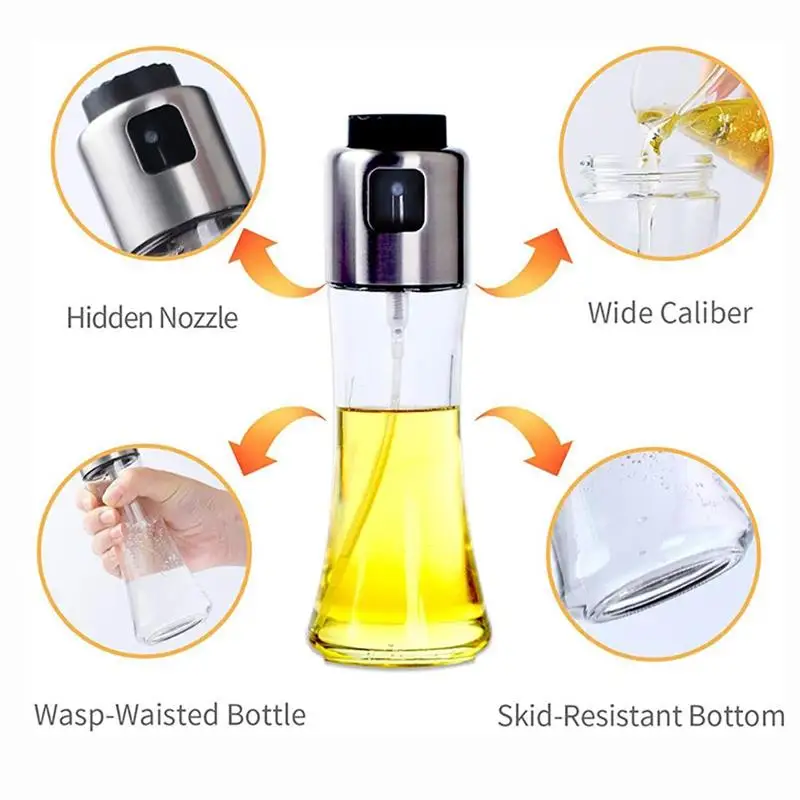 Hidden Nozzle

Wide Caliber

Wasp-Waisted Bottle

Skid-Resistant Bottom