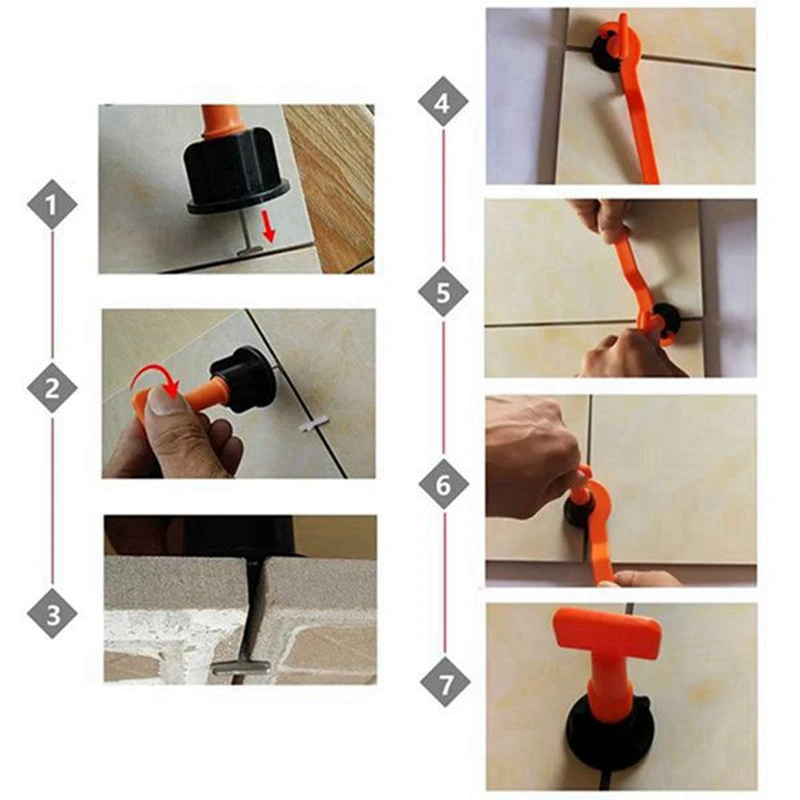 1

2

3

4

5

6

7