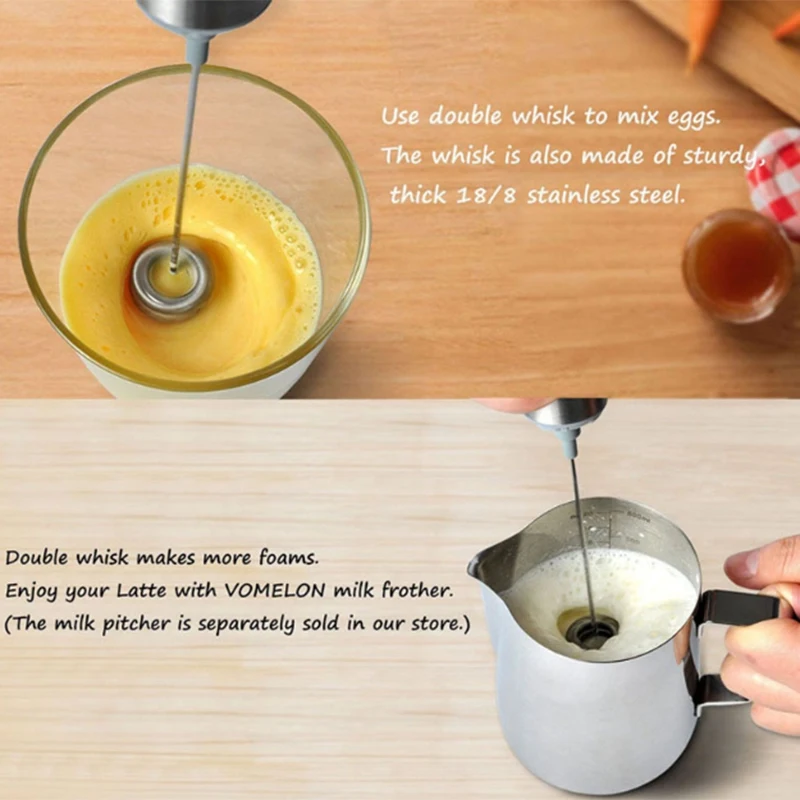 Use double whisk to mix eggs.
The whisk is also made of sturdy, thick 18/8 stainless steel.

Double whisk makes more foams.
Enjoy your Latte with VOMELON milk frother.
(The milk pitcher is separately sold in our store.)