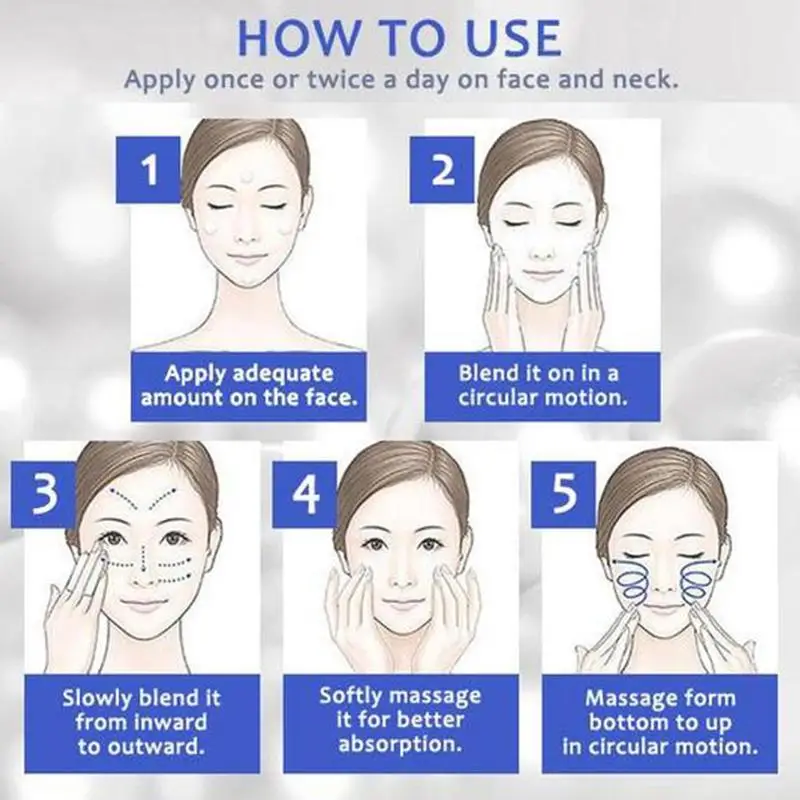 HOW TO USE
Apply once or twice a day on face and neck.

1
Apply adequate amount on the face.

2
Blend it on in a circular motion.

3
Slowly blend it from inward to outward.

4
Softly massage it for better absorption.

5
Massage form bottom to up in circular motion.