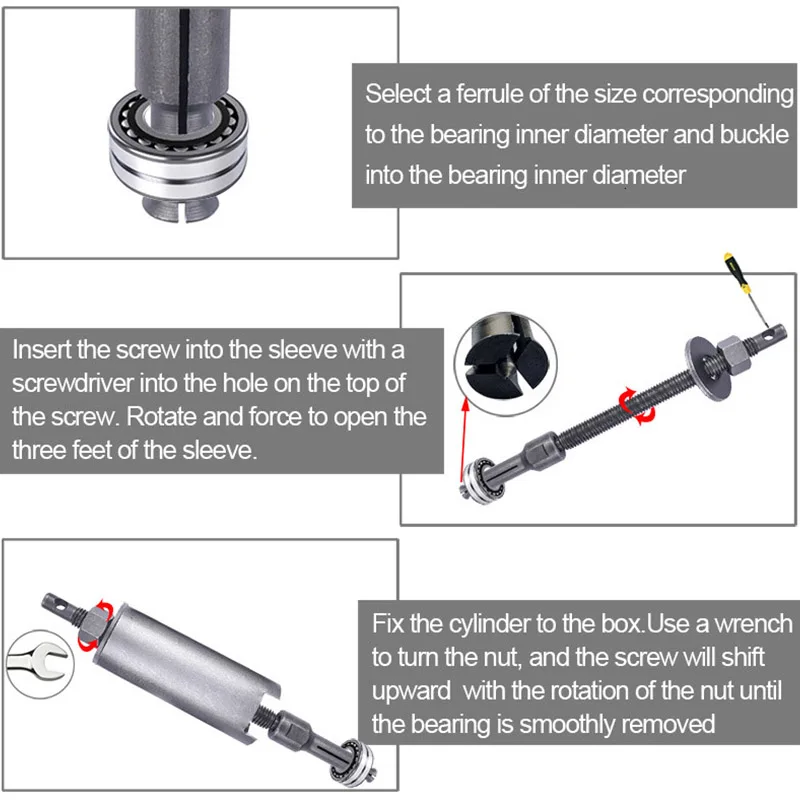 Select a ferrule of the size corresponding to the bearing inner diameter and buckle into the bearing inner diameter

Insert the screw into the sleeve with a screwdriver into the hole on the top of the screw. Rotate and force to open the three feet of the sleeve.

Fix the cylinder to the box.Use a wrench to turn the nut, and the screw will shift upward with the rotation of the nut until the bearing is smoothly removed