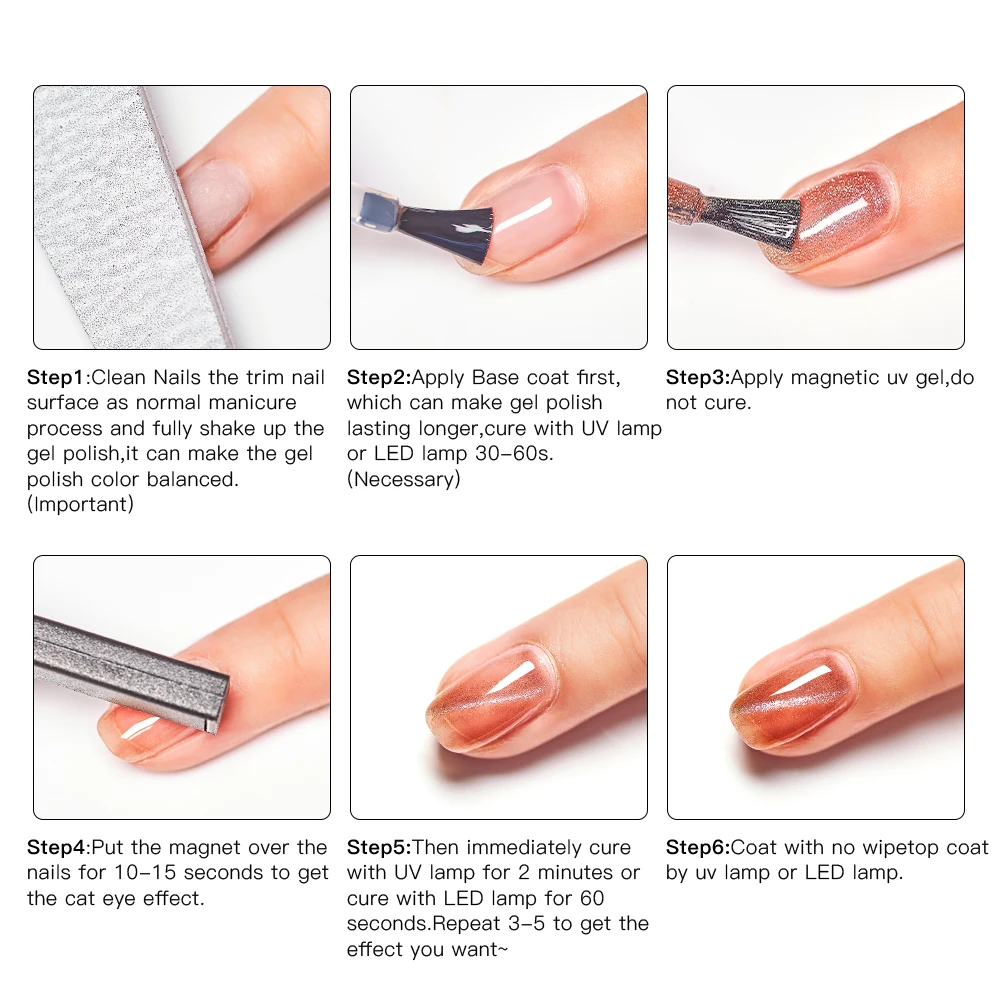 Step1:Clean Nails the trim nail surface as normal manicure process and fully shake up the gel polish,it can make the gel polish color balanced. (Important)

Step2:Apply Base coat first, which can make gel polish lasting longer,cure with UV lamp or LED lamp 30-60s. (Necessary)

Step3:Apply magnetic uv gel,do not cure.

Step4:Put the magnet over the nails for 10-15 seconds to get the cat eye effect.

Step5:Then immediately cure with UV lamp for 2 minutes or cure with LED lamp for 60 seconds.Repeat 3-5 to get the effect you want~

Step6:Coat with no wipetop coat by uv lamp or LED lamp.