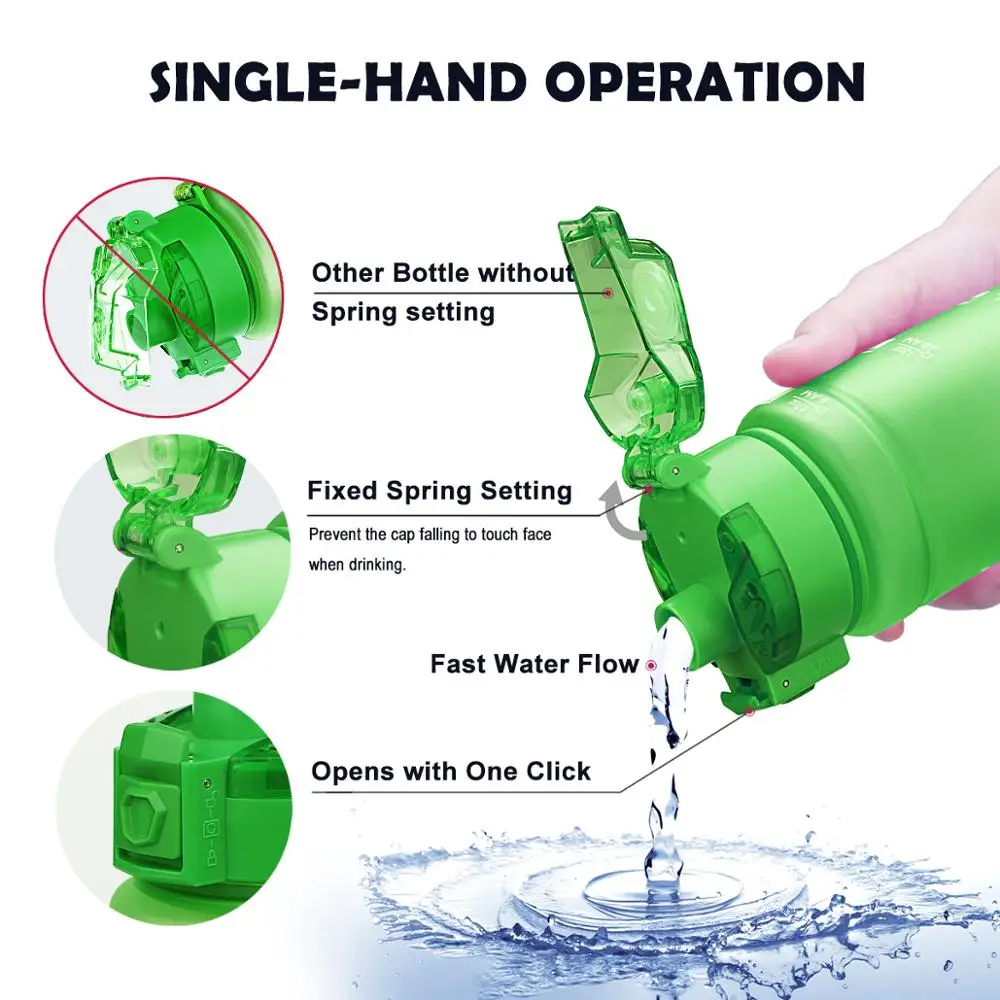 SINGLE-HAND OPERATION

Other Bottle without Spring setting

Fixed Spring Setting

Prevent the cap falling to touch face when drinking.

Fast Water Flow

Opens with One Click