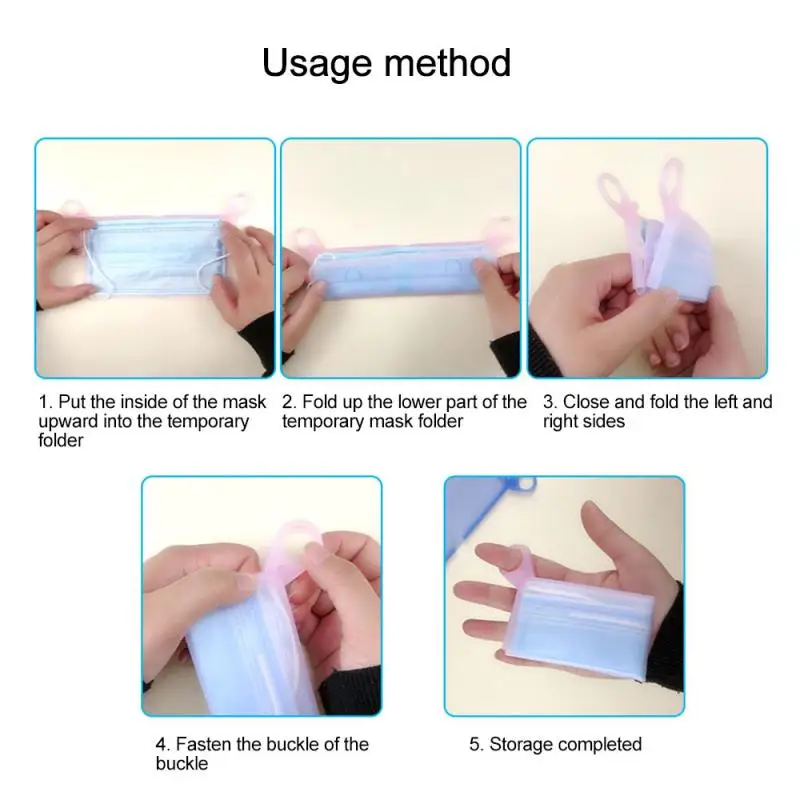 Usage method

1. Put the inside of the mask upward into the temporary folder

2. Fold up the lower part of the temporary mask folder

3. Close and fold the left and right sides

4. Fasten the buckle of the buckle

5. Storage completed