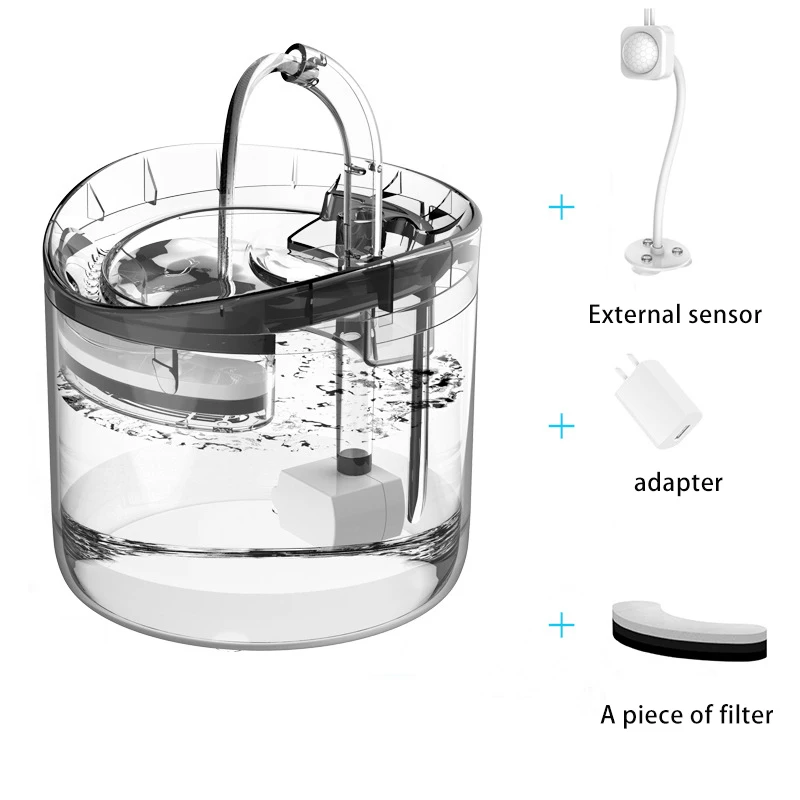 +

External sensor

+

adapter

+

A piece of filter