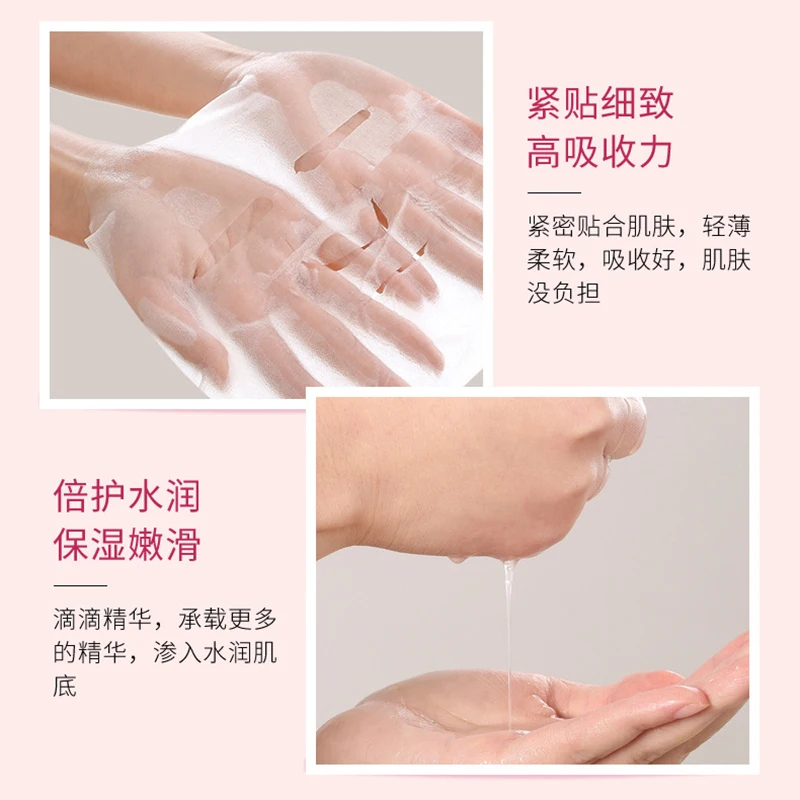 紧贴细致
高吸收力

紧密贴合肌肤，轻薄柔软，吸收好，肌肤没负担

倍护水润
保湿嫩滑

滴滴精华，承载更多的精华，渗入水润肌底