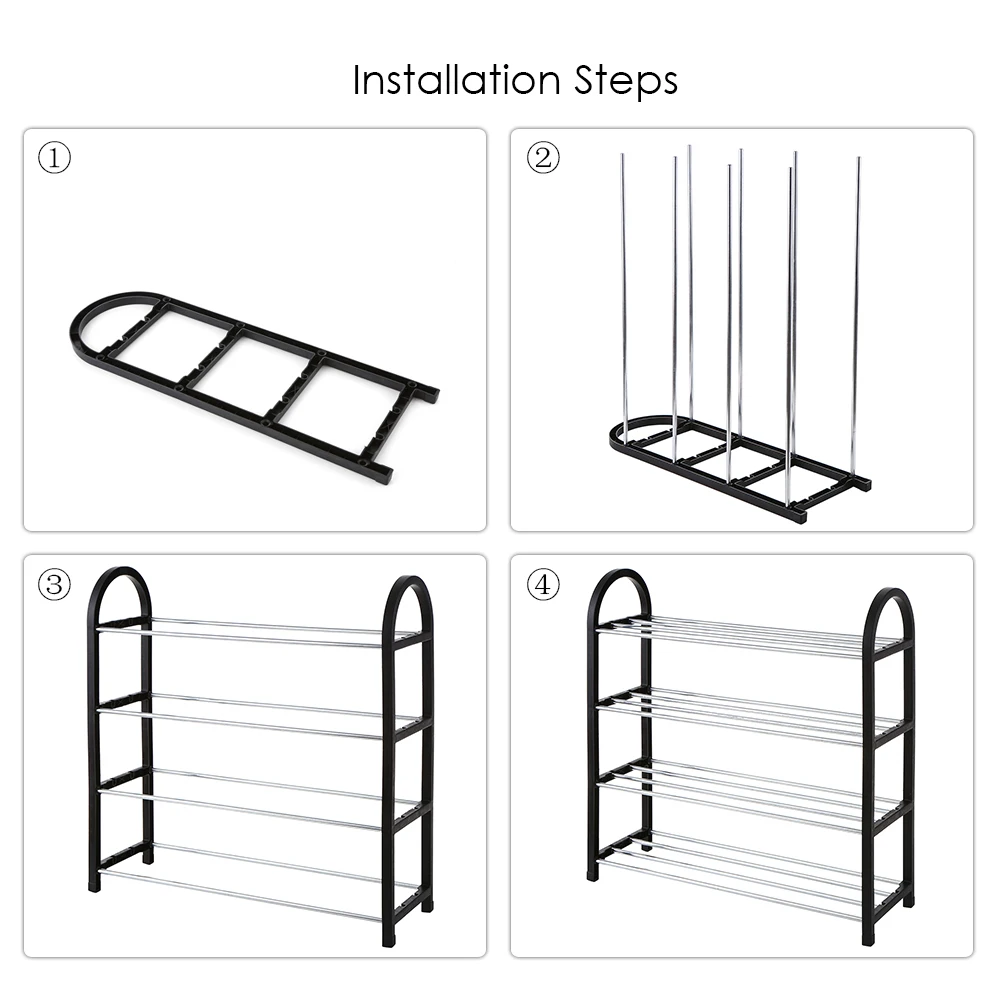 Installation Steps

①

②

③

④