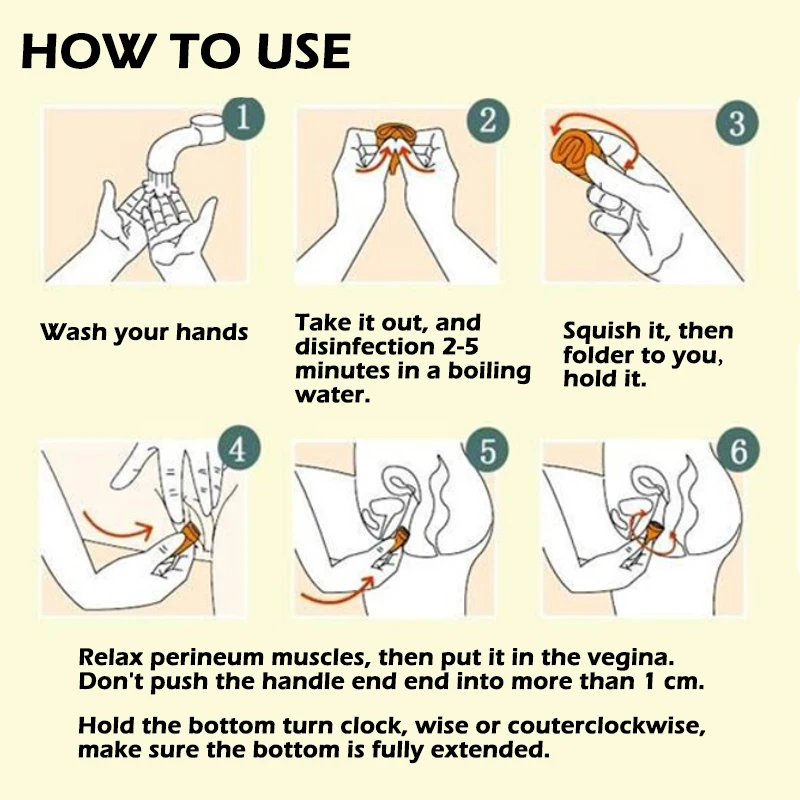 HOW TO USE

1

2

3

Wash your hands

Take it out, and disinfection 2-5 minutes in a boiling water.

Squish it, then folder to you, hold it.

4

5

6

Relax perineum muscles, then put it in the vegina. Don't push the handle end end into more than 1 cm.

Hold the bottom turn clock, wise or couterclockwise, make sure the bottom is fully extended.