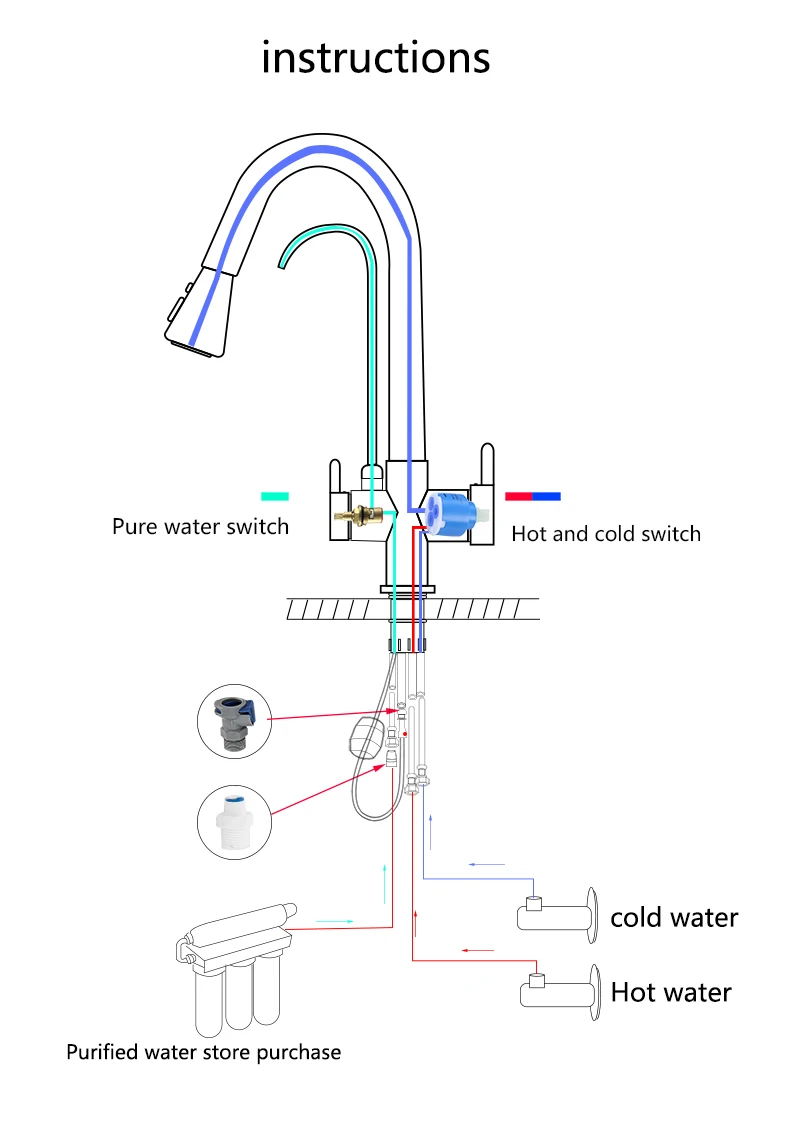 instructions

Pure water switch

Hot and cold switch

cold water

Hot water

Purified water store purchase