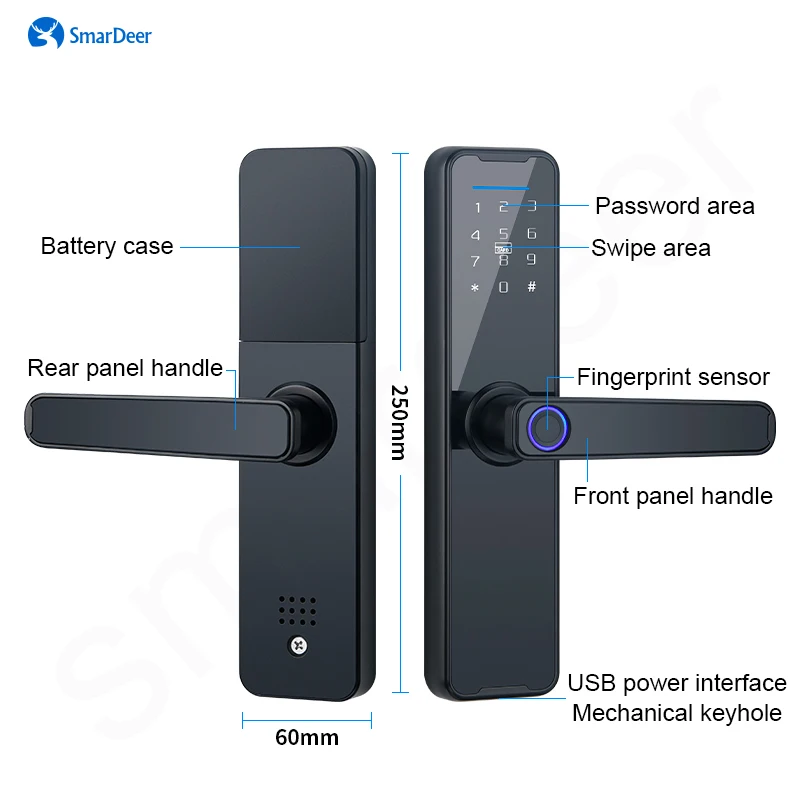 SmarDeer

Battery case

Rear panel handle

250mm

60mm

1 2 3
4 5 6
7 8 9
* 0 #

Password area

Swipe area

Fingerprint sensor

Front panel handle

USB power interface
Mechanical keyhole

SmarDeer