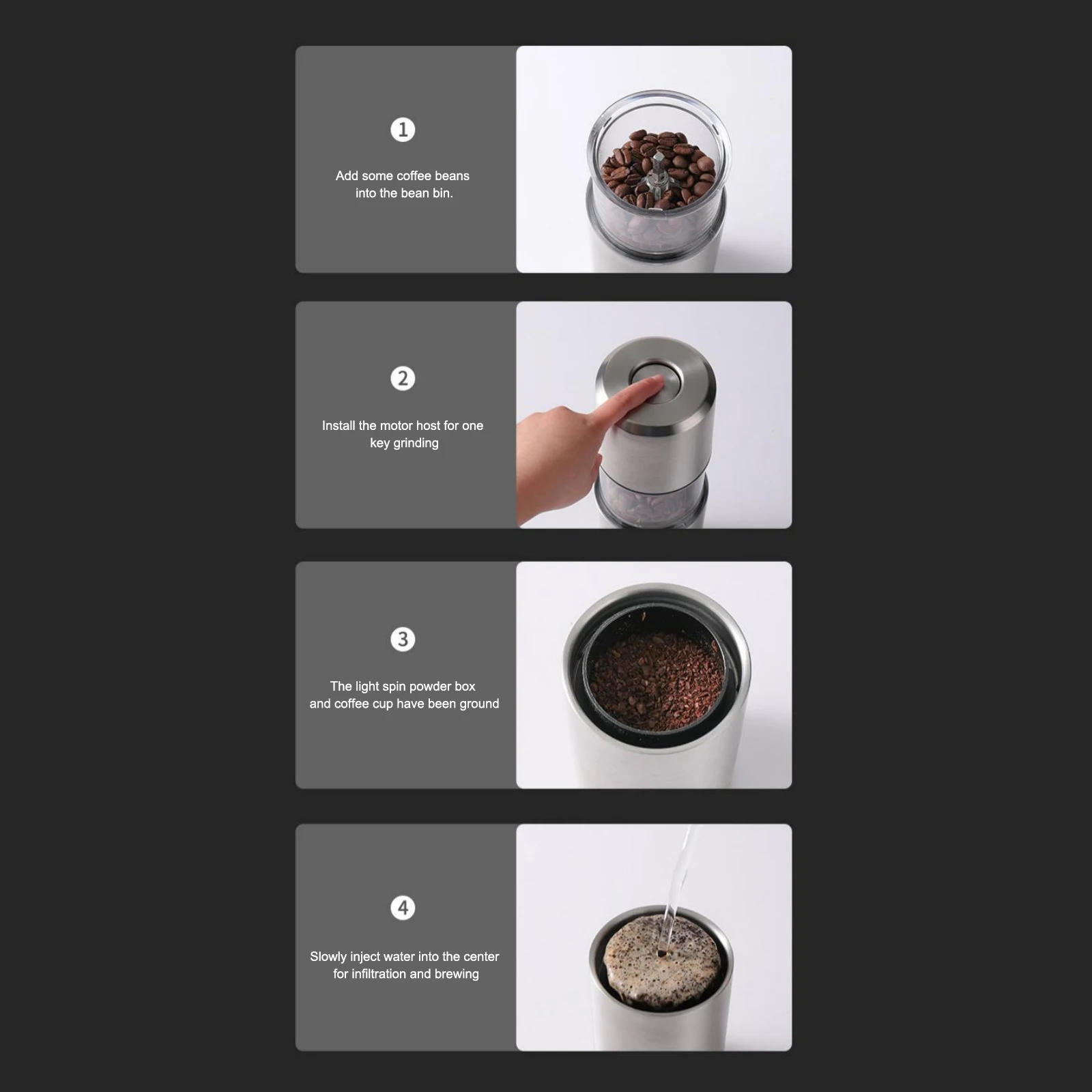 1

Add some coffee beans into the bean bin.

2

Install the motor host for one key grinding

3

The light spin powder box and coffee cup have been ground

4

Slowly inject water into the center for infiltration and brewing