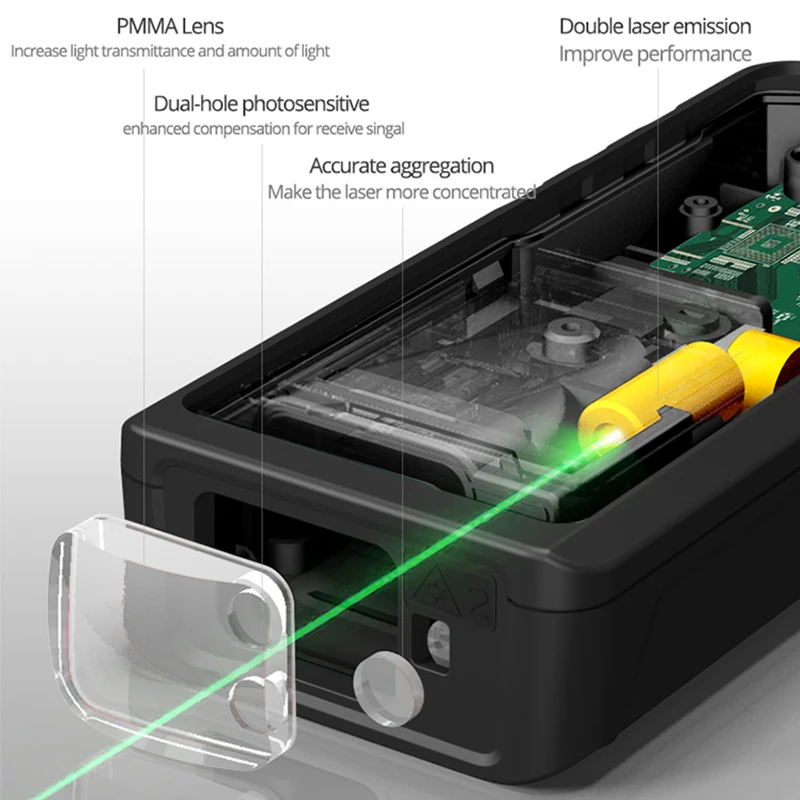 PMMA Lens
Increase light transmittance and amount of light

Double laser emission
Improve performance

Dual-hole photosensitive
enhanced compensation for receive singal

Accurate aggregation
Make the laser more concentrated

2