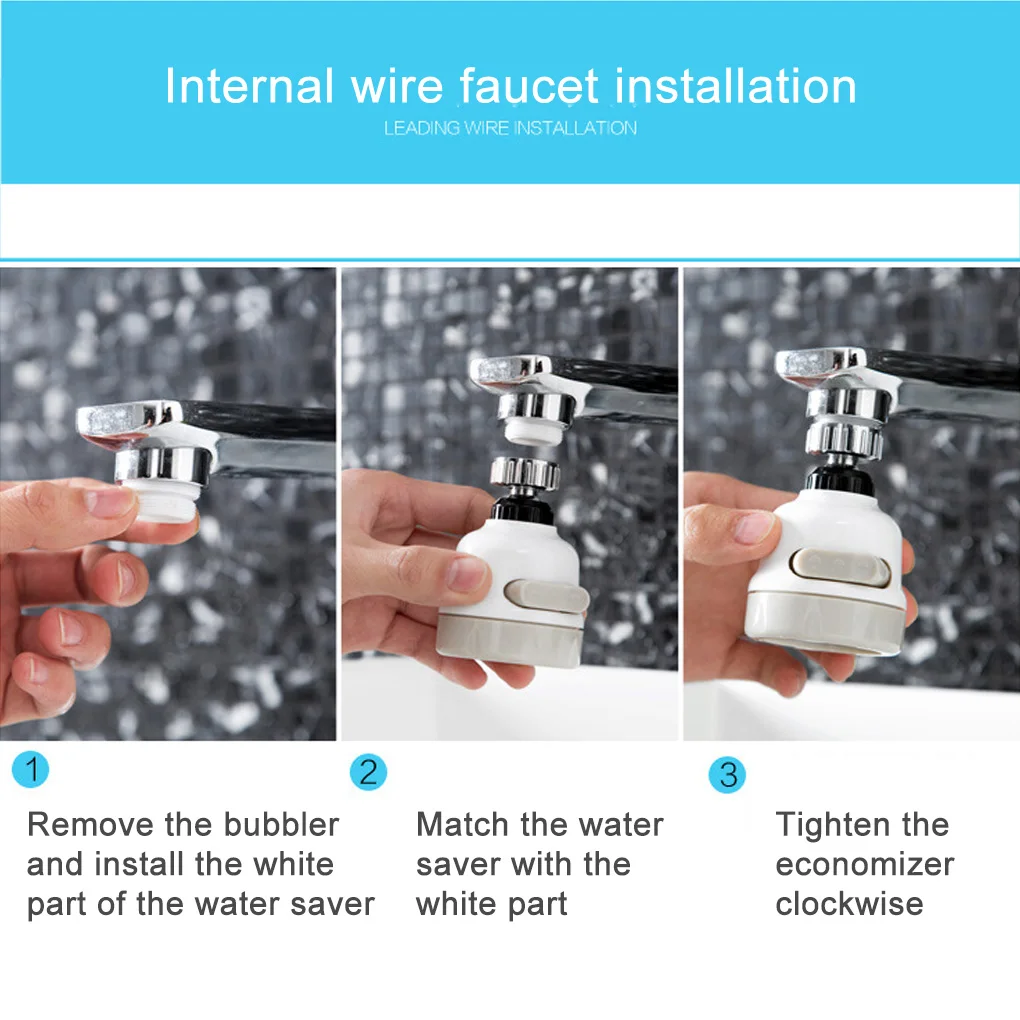 Internal wire faucet installation
LEADING WIRE INSTALLATION

1
Remove the bubbler and install the white part of the water saver

2
Match the water saver with the white part

3
Tighten the economizer clockwise