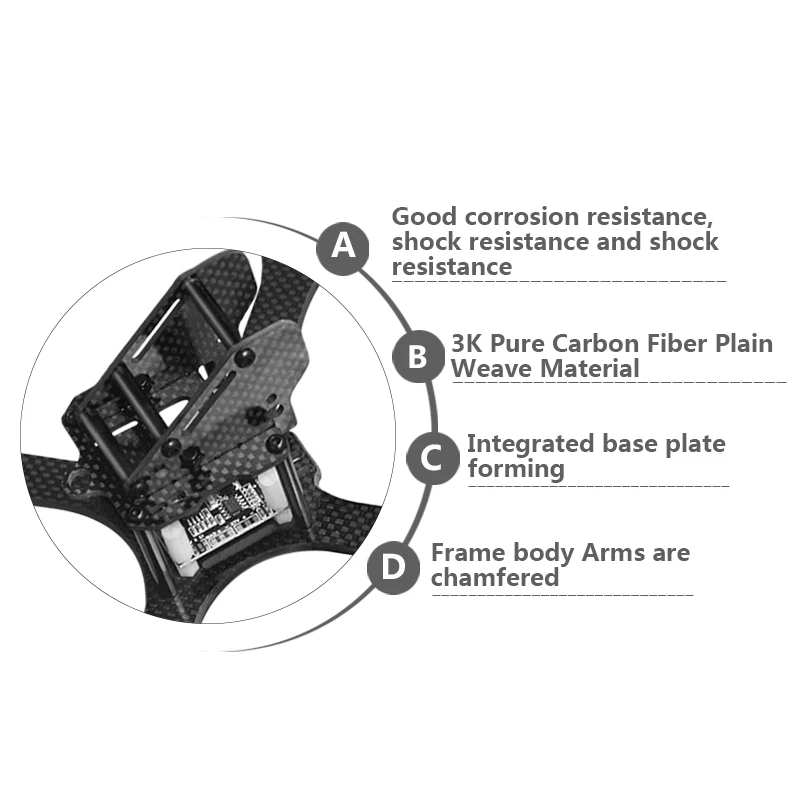 A
Good corrosion resistance, shock resistance and shock resistance

B
3K Pure Carbon Fiber Plain Weave Material

C
Integrated base plate forming

D
Frame body Arms are chamfered