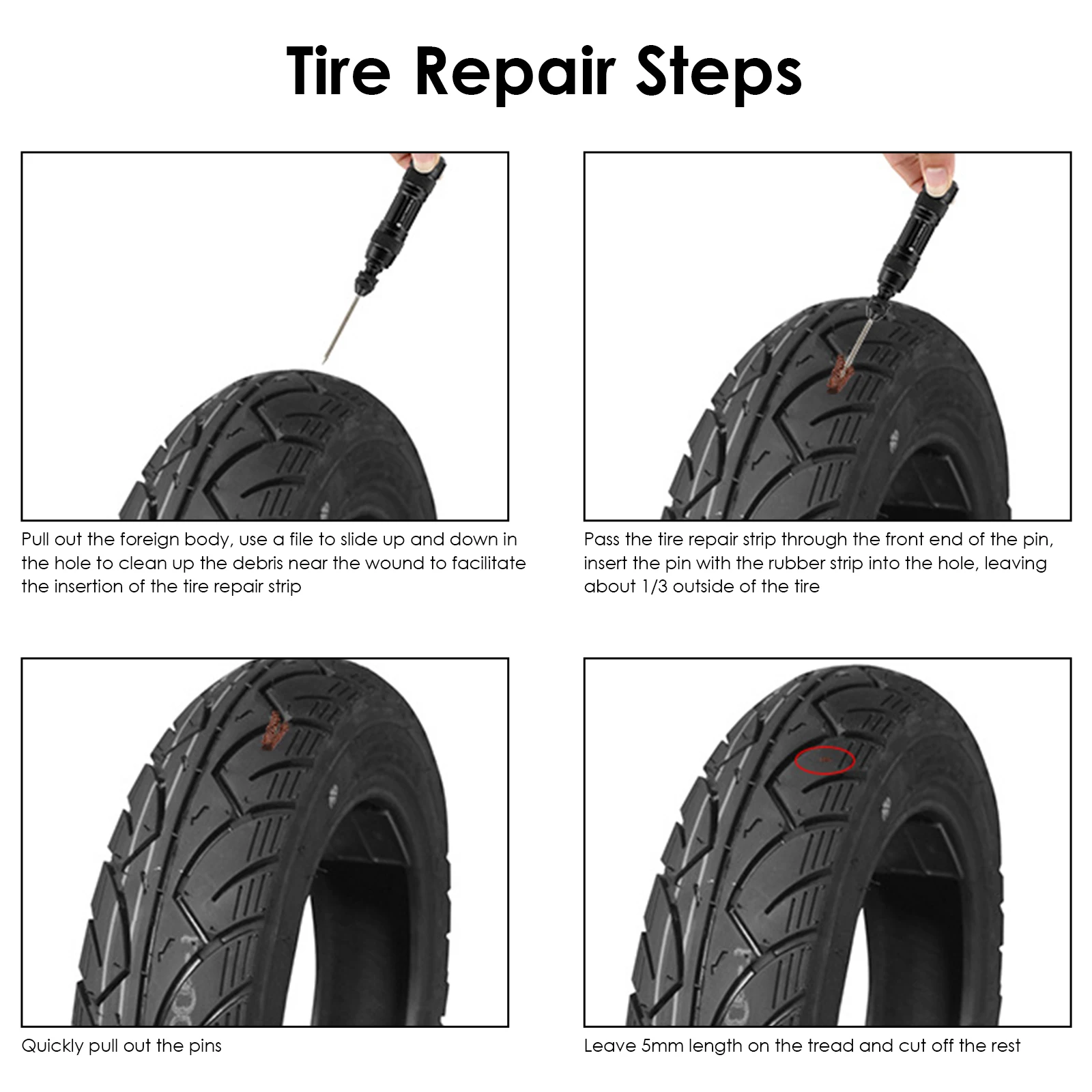 Tire Repair Steps

Pull out the foreign body, use a file to slide up and down in the hole to clean up the debris near the wound to facilitate the insertion of the tire repair strip

Pass the tire repair strip through the front end of the pin, insert the pin with the rubber strip into the hole, leaving about 1/3 outside of the tire

Quickly pull out the pins

Leave 5mm length on the tread and cut off the rest