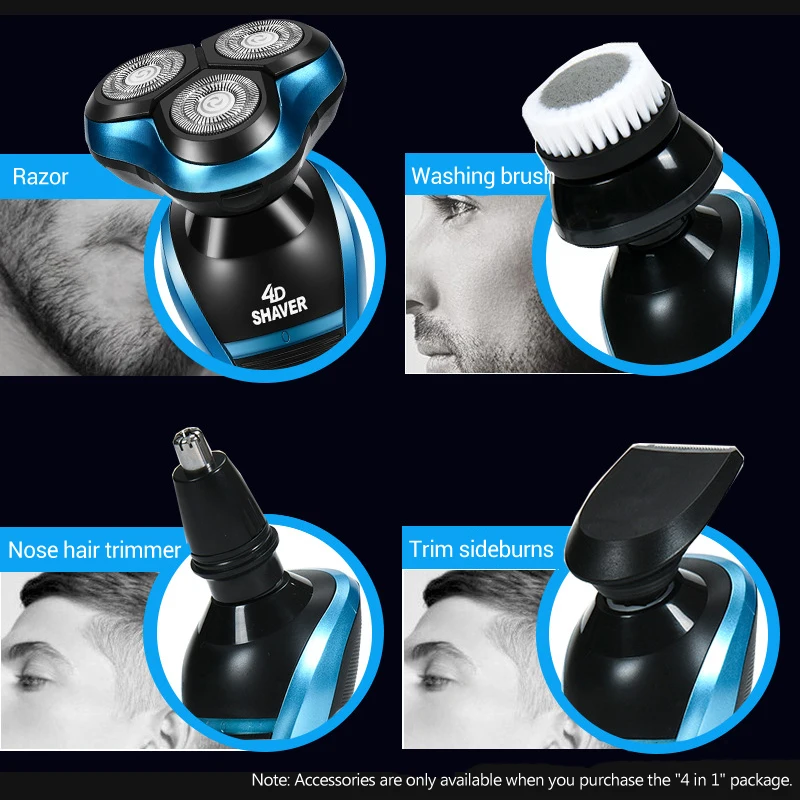 Razor

4D SHAVER

Washing brush

Nose hair trimmer

Trim sideburns

Note: Accessories are only available when you purchase the "4 in 1" package.