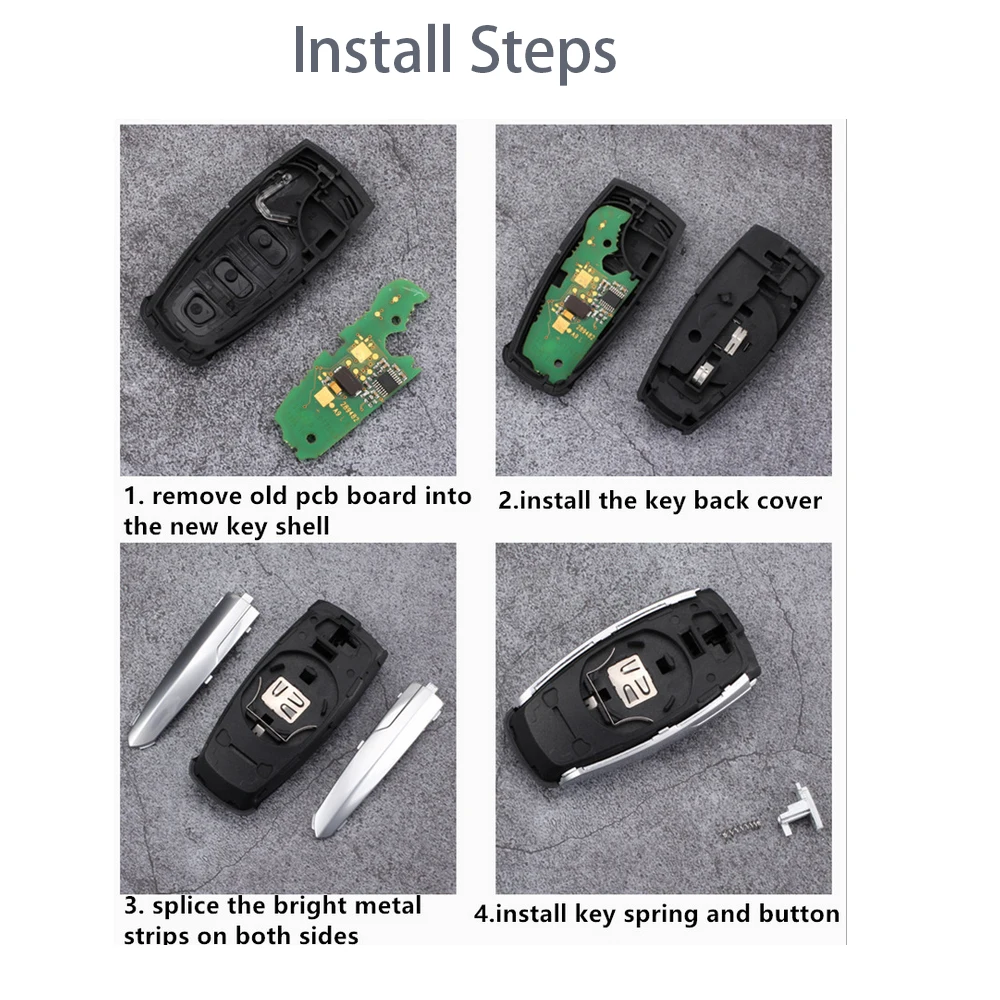 Install Steps

1. remove old pcb board into the new key shell

2.install the key back cover

3. splice the bright metal strips on both sides

4.install key spring and button