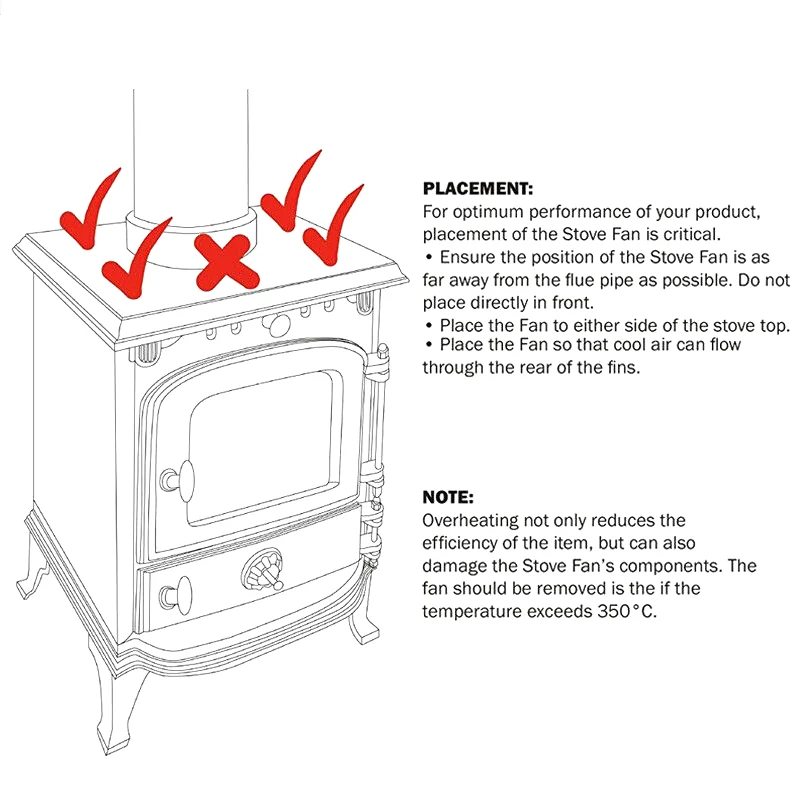 PLACEMENT:
For optimum performance of your product, placement of the Stove Fan is critical.
• Ensure the position of the Stove Fan is as far away from the flue pipe as possible. Do not place directly in front.
• Place the Fan to either side of the stove top.
• Place the Fan so that cool air can flow through the rear of the fins.

NOTE:
Overheating not only reduces the efficiency of the item, but can also damage the Stove Fan's components. The fan should be removed is the if the temperature exceeds 350°C.