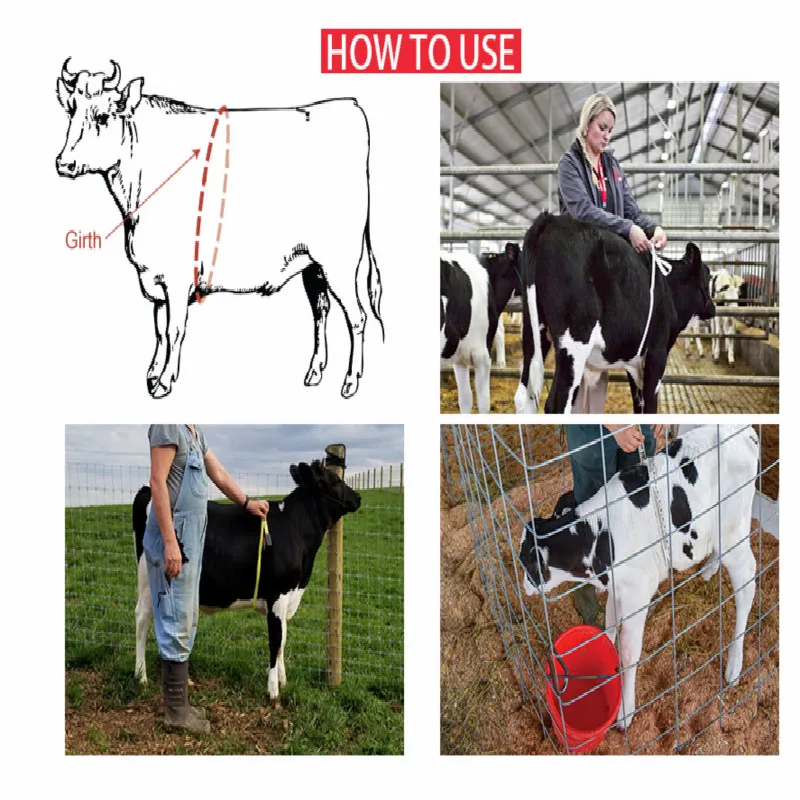 HOW TO USE

Girth